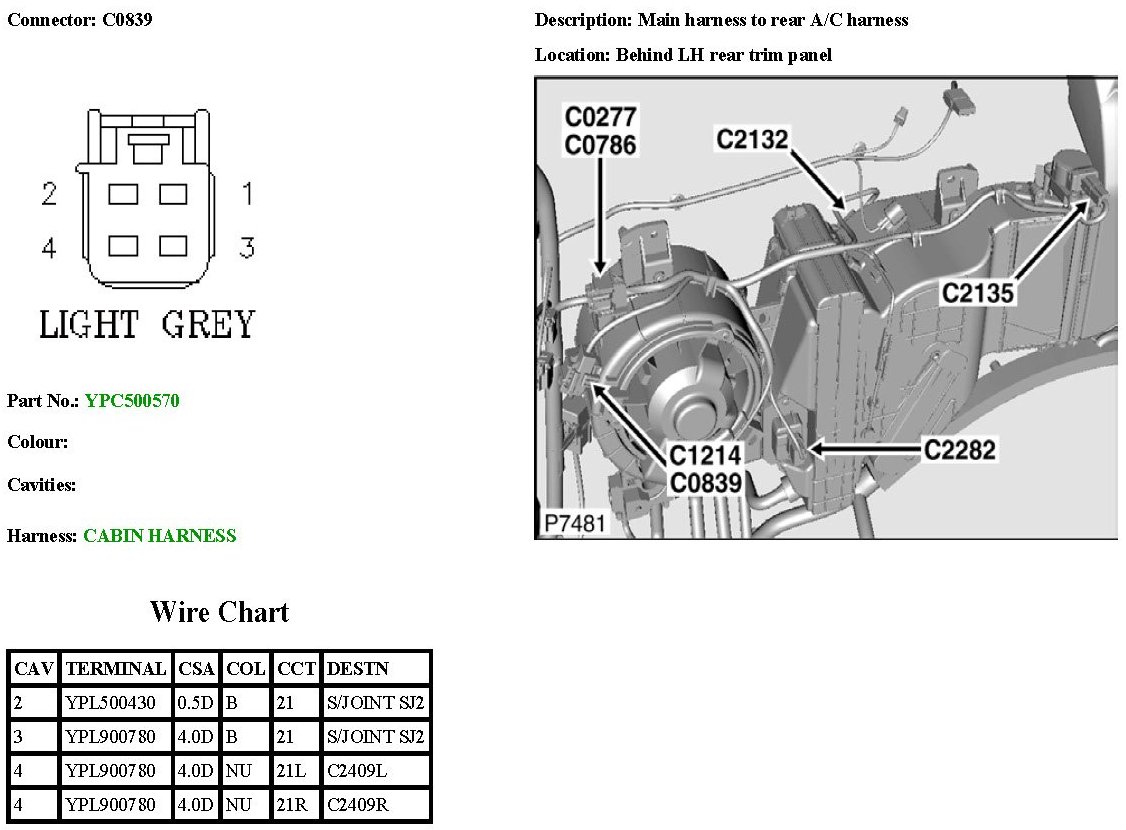 Connector: C0839

2 1
4 3

LIGHT GREY

Part No.: YPC500570

Colour:

Cavities:

Harness: CABIN HARNESS

Description: Main harness to rear A/C harness

Location: Behind LH rear trim panel

C0277
C0786
C2132
C2135
C1214
C0839
C2282
P7481

Wire Chart

| CAV | TERMINAL | CSA | COL | CCT | DESTN |
|---|---|---|---|---|---|
| 2 | YPL500430 | 0.5D | B | 21 | S/JOINT SJ2 |
| 3 | YPL900780 | 4.0D | B | 21 | S/JOINT SJ2 |
| 4 | YPL900780 | 4.0D | NU | 21L | C2409L |
| 4 | YPL900780 | 4.0D | NU | 21R | C2409R |