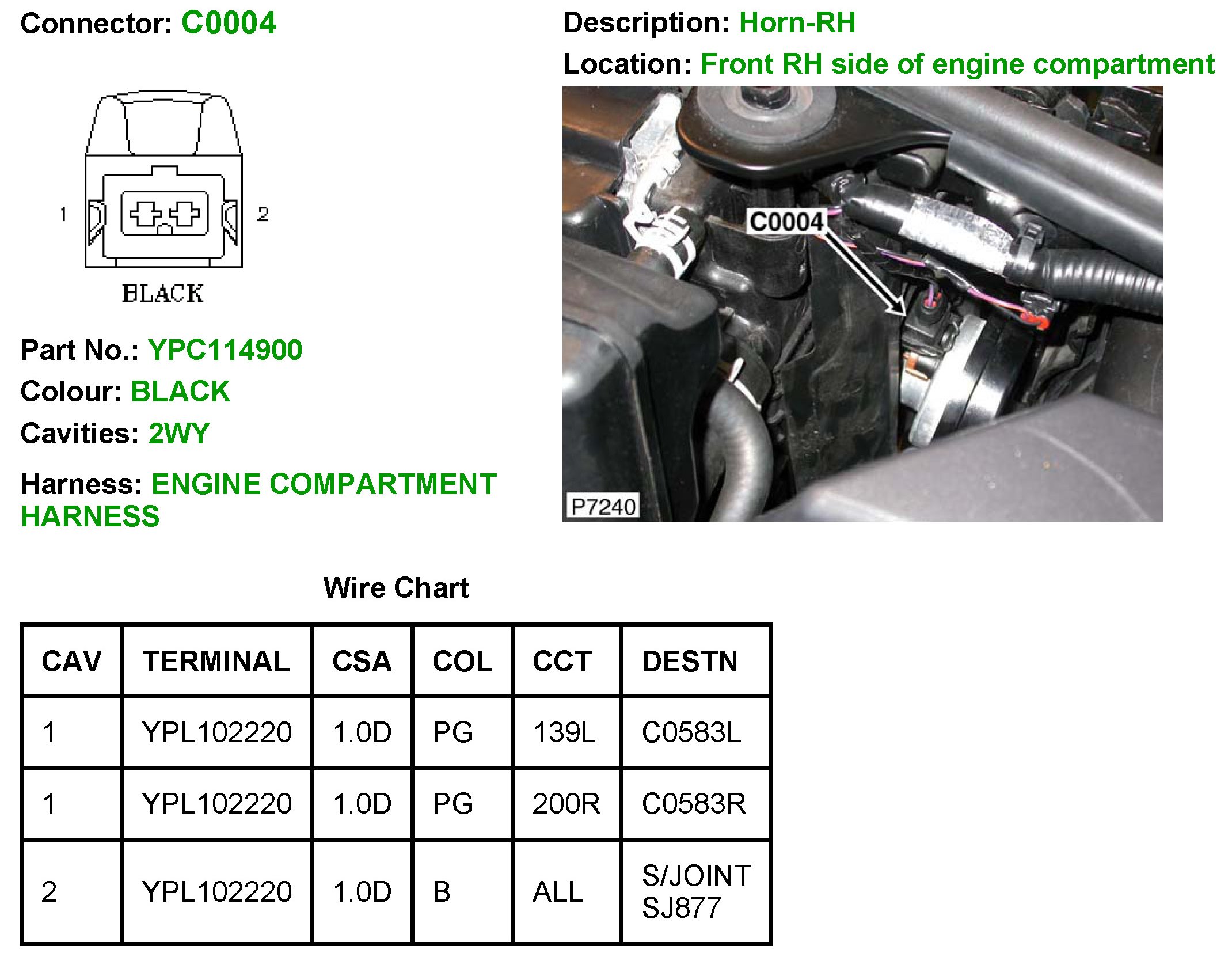 Connector: C0004

1 2
BLACK

Part No.: YPC114900
Colour: BLACK
Cavities: 2WY

Harness: ENGINE COMPARTMENT HARNESS

Description: Horn-RH
Location: Front RH side of engine compartment

C0004
P7240

Wire Chart

| CAV | TERMINAL | CSA | COL | CCT | DESTN |
|---|---|---|---|---|---|
| 1 | YPL102220 | 1.0D | PG | 139L | C0583L |
| 1 | YPL102220 | 1.0D | PG | 200R | C0583R |
| 2 | YPL102220 | 1.0D | B | ALL | S/JOINT SJ877 |