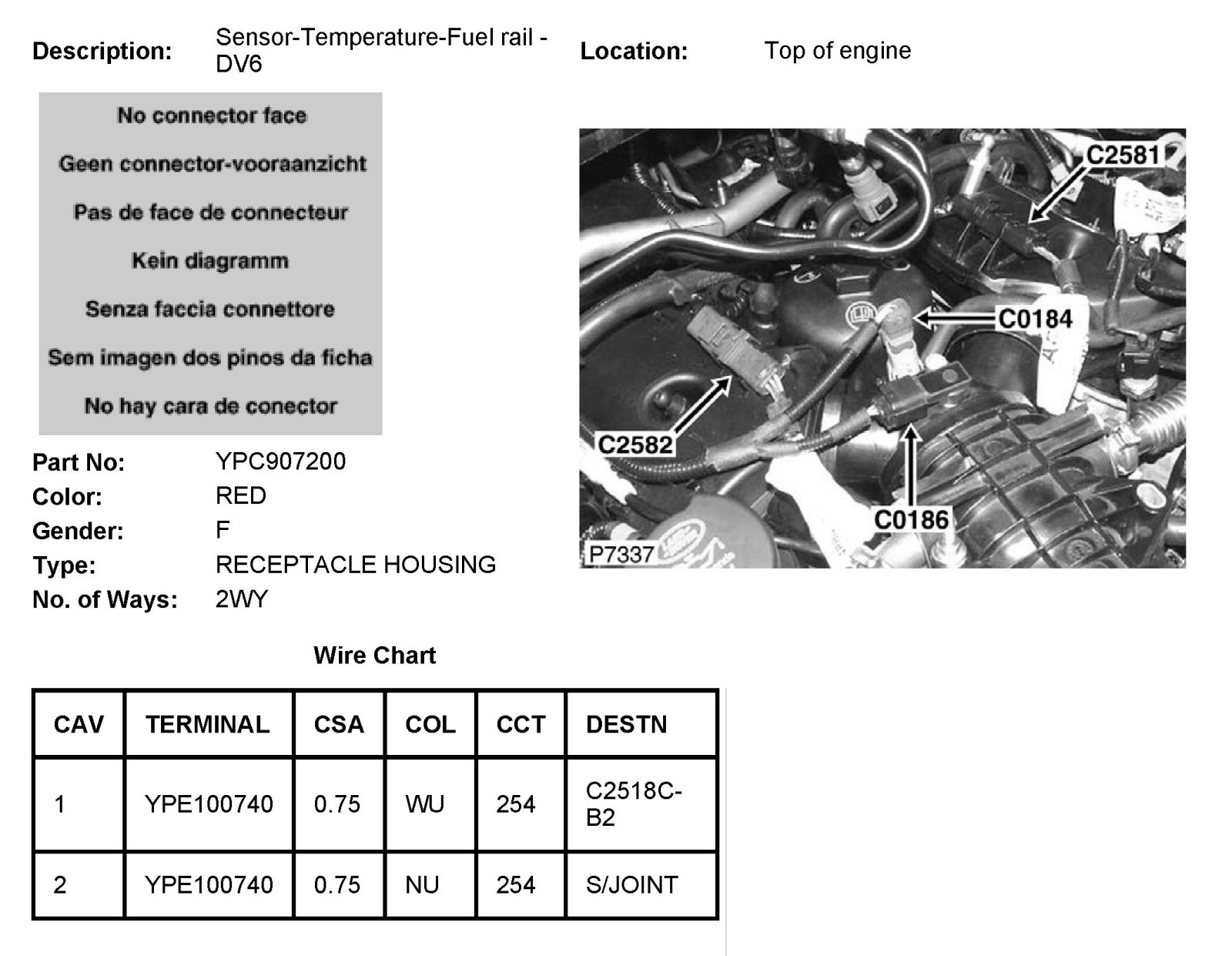 Description: Sensor-Temperature-Fuel rail - DV6

Location: Top of engine

No connector face

Geen connector-vooraanzicht

Pas de face de connecteur

Kein diagramm

Senza faccia connettore

Sem imagen dos pinos da ficha

No hay cara de conector

C2581

C0184

C2582

C0186

P7337

Part No: YPC907200
Color: RED
Gender: F
Type: RECEPTACLE HOUSING
No. of Ways: 2WY

Wire Chart

| CAV | TERMINAL | CSA | COL | CCT | DESTN |
|---|---|---|---|---|---|
| 1 | YPE100740 | 0.75 | WU | 254 | C2518C-B2 |
| 2 | YPE100740 | 0.75 | NU | 254 | S/JOINT |