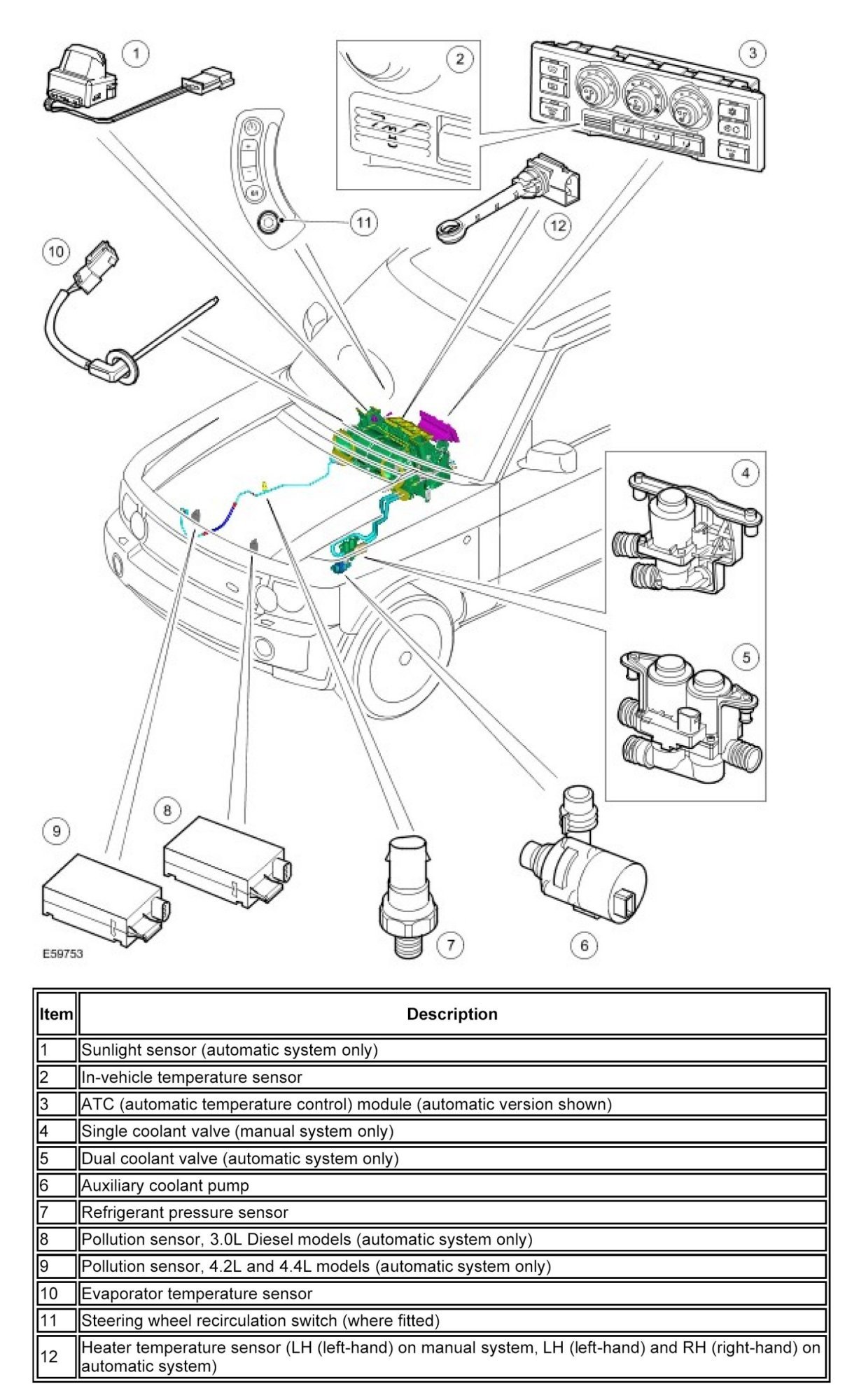 1
2
3
11
12
10
4
5
9
8
7
6
E59753

| Item | Description |
|---|---|
| 1 | Sunlight sensor (automatic system only) |
| 2 | In-vehicle temperature sensor |
| 3 | ATC (automatic temperature control) module (automatic version shown) |
| 4 | Single coolant valve (manual system only) |
| 5 | Dual coolant valve (automatic system only) |
| 6 | Auxiliary coolant pump |
| 7 | Refrigerant pressure sensor |
| 8 | Pollution sensor, 3.0L Diesel models (automatic system only) |
| 9 | Pollution sensor, 4.2L and 4.4L models (automatic system only) |
| 10 | Evaporator temperature sensor |
| 11 | Steering wheel recirculation switch (where fitted) |
| 12 | Heater temperature sensor (LH (left-hand) on manual system, LH (left-hand) and RH (right-hand) on automatic system) |