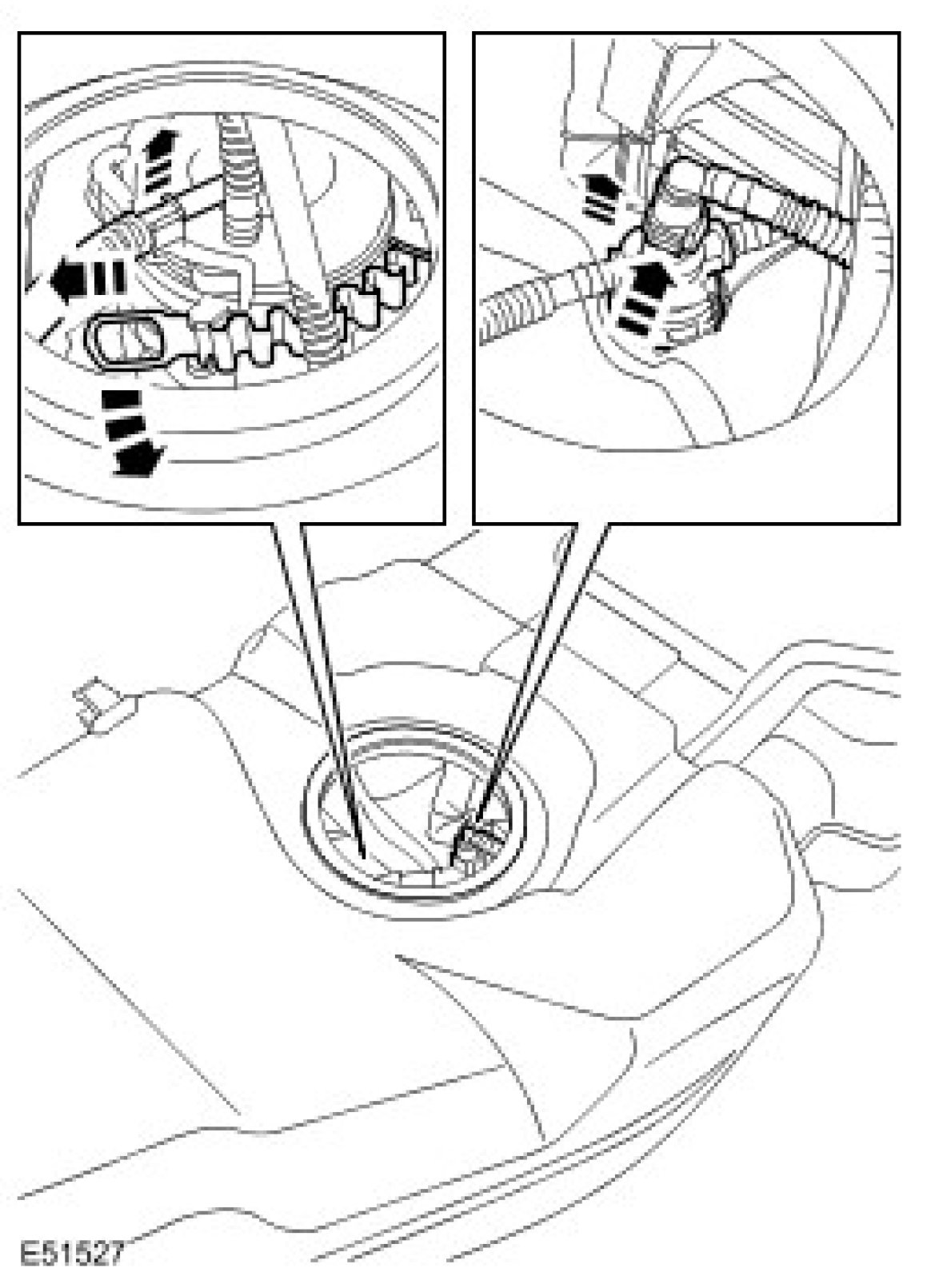 E51527