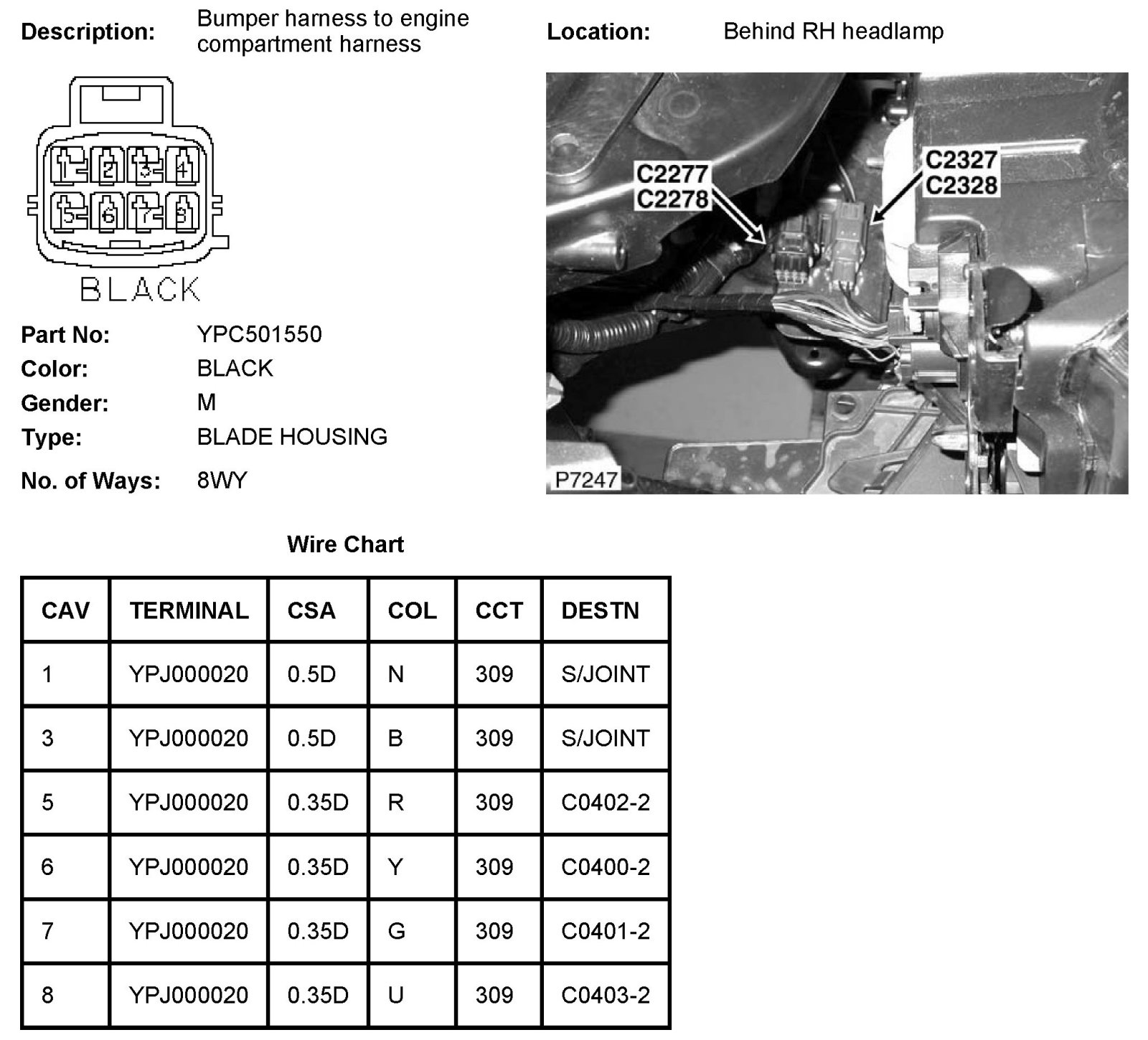 Description: Bumper harness to engine compartment harness

Location: Behind RH headlamp

1 2 3 4
5 6 7 8
BLACK

C2277
C2278

C2327
C2328

P7247

Part No: YPC501550
Color: BLACK
Gender: M
Type: BLADE HOUSING
No. of Ways: 8WY

Wire Chart

| CAV | TERMINAL | CSA | COL | CCT | DESTN |
|---|---|---|---|---|---|
| 1 | YPJ000020 | 0.5D | N | 309 | S/JOINT |
| 3 | YPJ000020 | 0.5D | B | 309 | S/JOINT |
| 5 | YPJ000020 | 0.35D | R | 309 | C0402-2 |
| 6 | YPJ000020 | 0.35D | Y | 309 | C0400-2 |
| 7 | YPJ000020 | 0.35D | G | 309 | C0401-2 |
| 8 | YPJ000020 | 0.35D | U | 309 | C0403-2 |