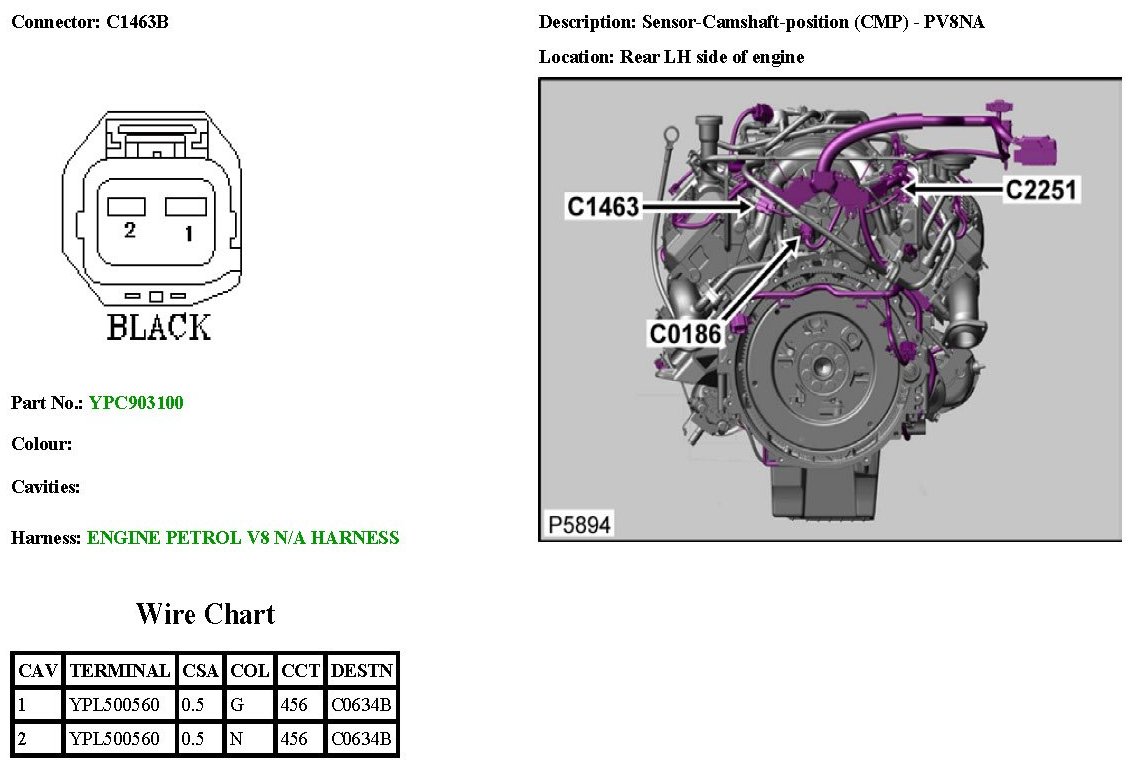 Connector: C1463B

2 1

BLACK

Part No.: YPC903100

Colour:

Cavities:

Harness: ENGINE PETROL V8 N/A HARNESS

Wire Chart

| CAV | TERMINAL | CSA | COL | CCT | DESTN |
|---|---|---|---|---|---|
| 1 | YPL500560 | 0.5 | G | 456 | C0634B |
| 2 | YPL500560 | 0.5 | N | 456 | C0634B |

Description: Sensor-Camshaft-position (CMP) - PV8NA

Location: Rear LH side of engine

C1463

C2251

C0186

P5894