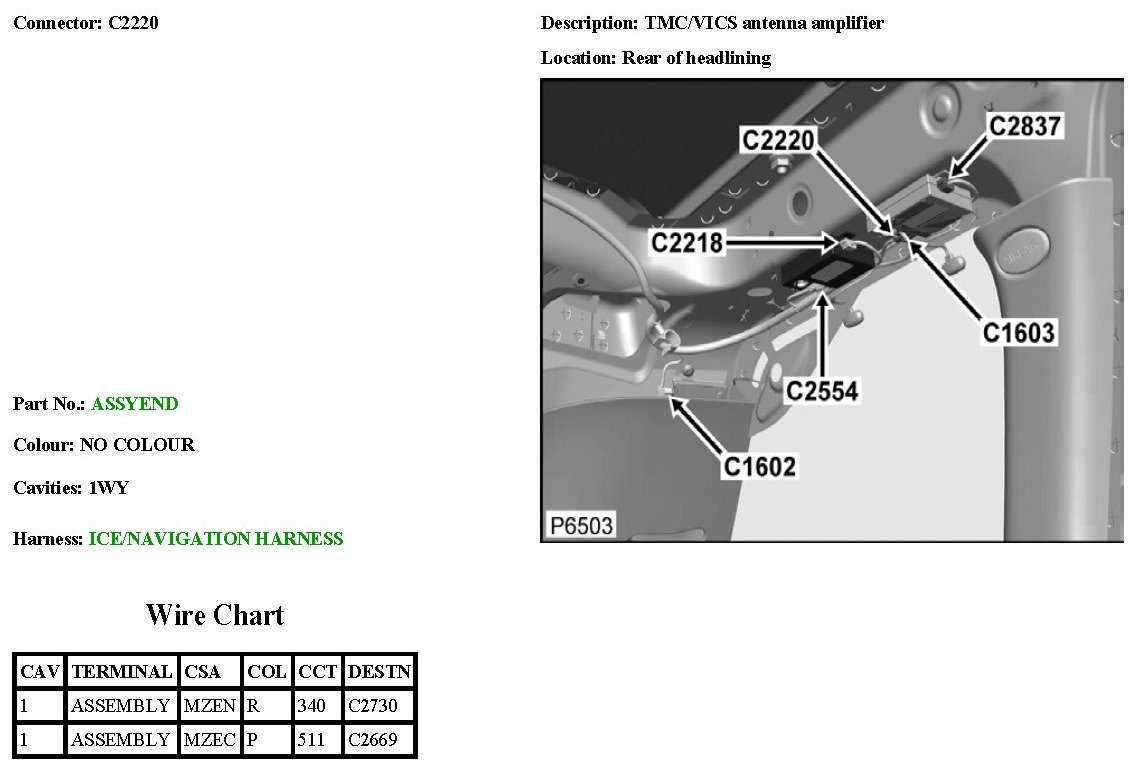 Connector: C2220

Description: TMC/VICS antenna amplifier

Location: Rear of headlining

C2220
C2837
C2218
C1603
C2554
C1602
P6503

Part No.: ASSYEND

Colour: NO COLOUR

Cavities: 1WY

Harness: ICE/NAVIGATION HARNESS

Wire Chart

| CAV | TERMINAL | CSA | COL | CCT | DESTN |
|---|---|---|---|---|---|
| 1 | ASSEMBLY | MZEN | R | 340 | C2730 |
| 1 | ASSEMBLY | MZEC | P | 511 | C2669 |