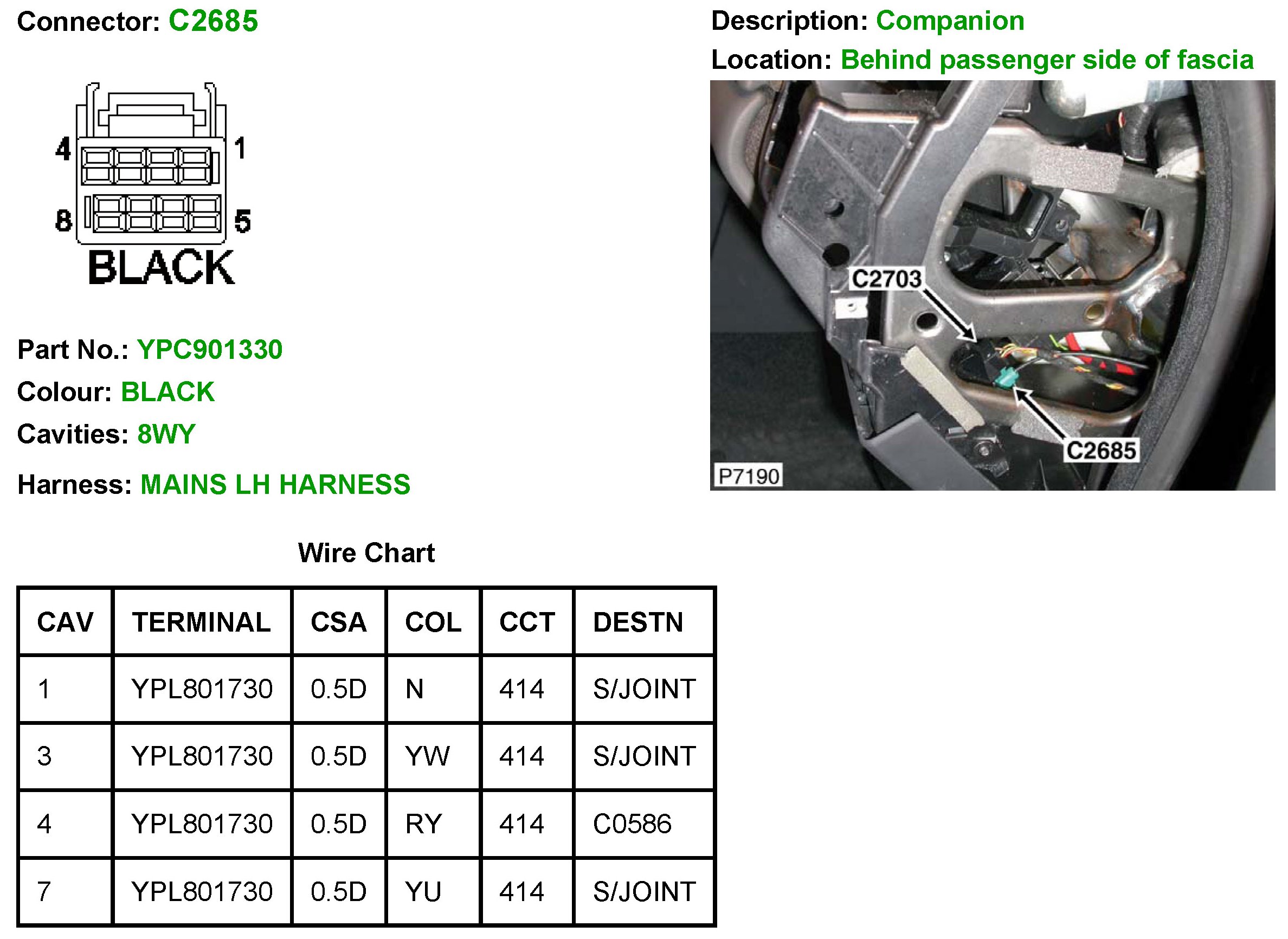 Connector: C2685

4 1
8 5
BLACK

Part No.: YPC901330

Colour: BLACK

Cavities: 8WY

Harness: MAINS LH HARNESS

Description: Companion

Location: Behind passenger side of fascia

C2703
C2685
P7190

Wire Chart

| CAV | TERMINAL | CSA | COL | CCT | DESTN |
|---|---|---|---|---|---|
| 1 | YPL801730 | 0.5D | N | 414 | S/JOINT |
| 3 | YPL801730 | 0.5D | YW | 414 | S/JOINT |
| 4 | YPL801730 | 0.5D | RY | 414 | C0586 |
| 7 | YPL801730 | 0.5D | YU | 414 | S/JOINT |