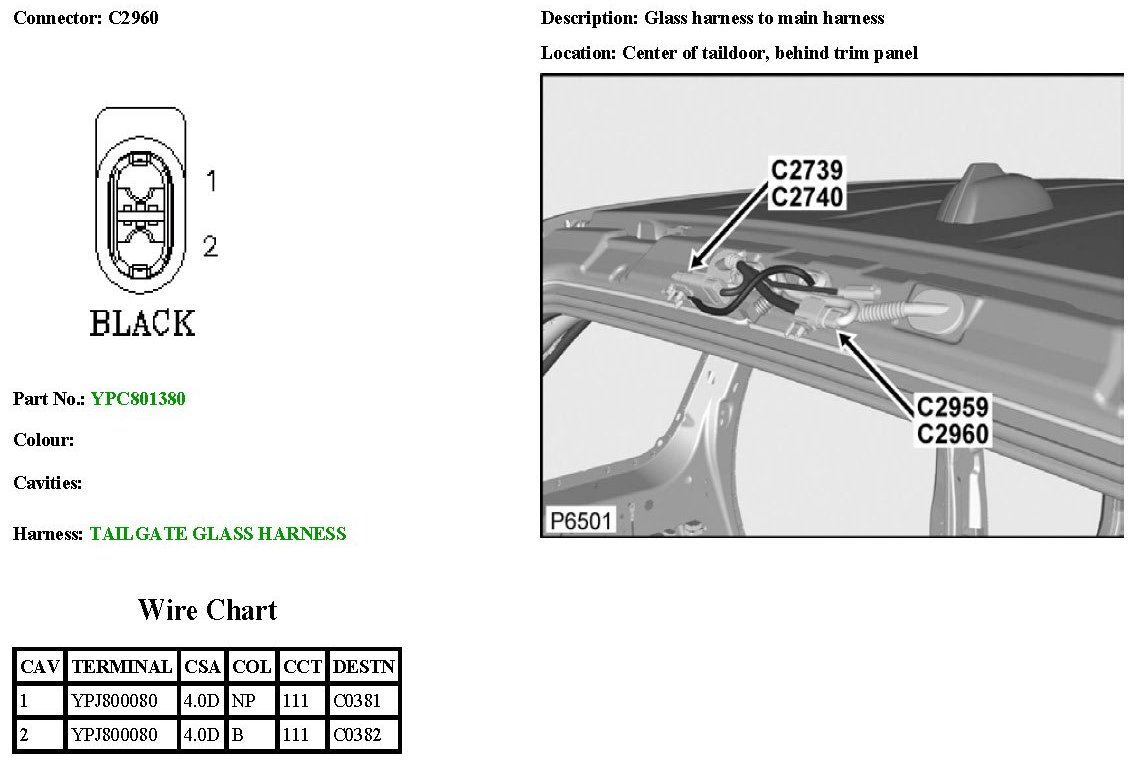 Connector: C2960

1

2

BLACK

Part No.: YPC801380

Colour:

Cavities:

Harness: TAILGATE GLASS HARNESS

Wire Chart

| CAV | TERMINAL | CSA | COL | CCT | DESTN |
|---|---|---|---|---|---|
| 1 | YPJ800080 | 4.0D | NP | 111 | C0381 |
| 2 | YPJ800080 | 4.0D | B | 111 | C0382 |

Description: Glass harness to main harness

Location: Center of taildoor, behind trim panel

C2739
C2740

C2959
C2960

P6501