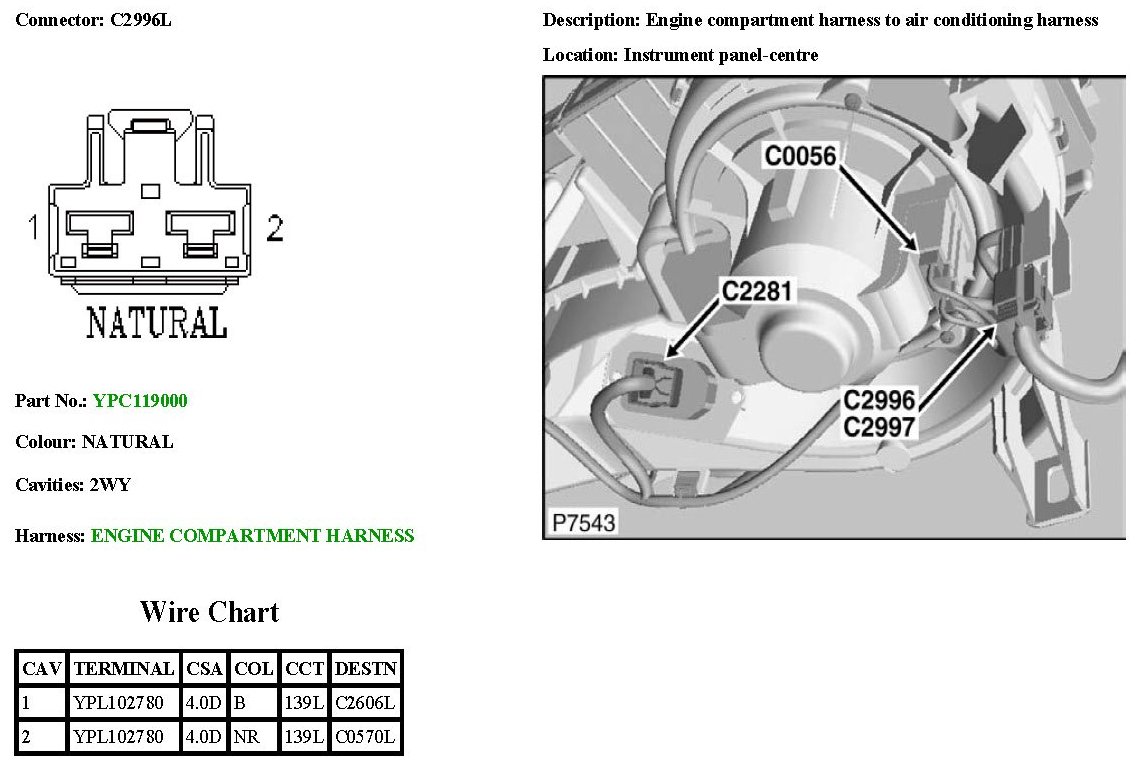 Connector: C2996L

1

2

NATURAL

Part No.: YPC119000

Colour: NATURAL

Cavities: 2WY

Harness: ENGINE COMPARTMENT HARNESS

Wire Chart

| CAV | TERMINAL | CSA | COL | CCT | DESTN |
|---|---|---|---|---|---|
| 1 | YPL102780 | 4.0D | B | 139L | C2606L |
| 2 | YPL102780 | 4.0D | NR | 139L | C0570L |

Description: Engine compartment harness to air conditioning harness

Location: Instrument panel-centre

C0056

C2281

C2996
C2997

P7543