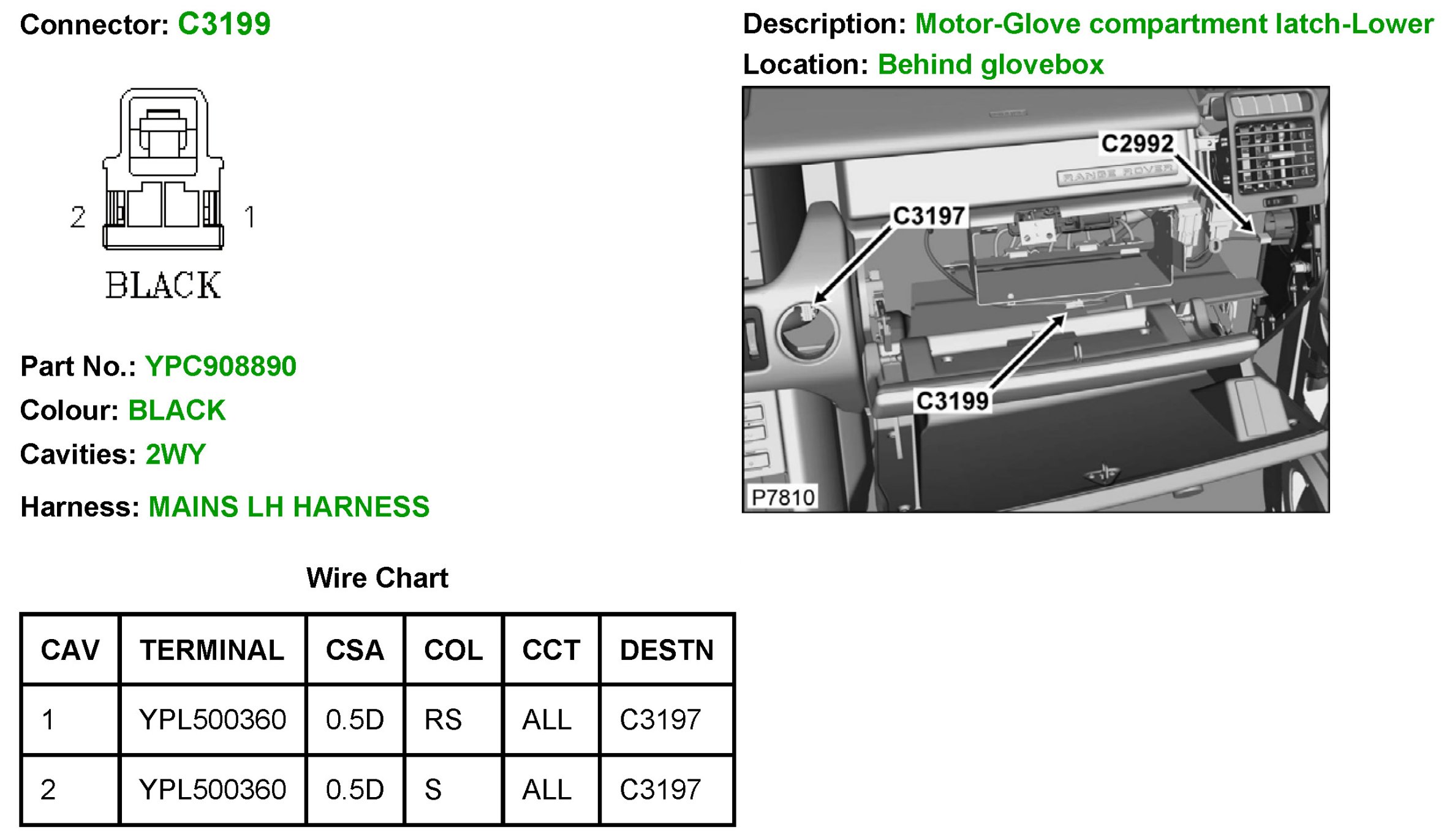 Connector: C3199

2 1

BLACK

Part No.: YPC908890

Colour: BLACK

Cavities: 2WY

Harness: MAINS LH HARNESS

Description: Motor-Glove compartment latch-Lower

Location: Behind glovebox

C2992

RANGE ROVER

C3197

C3199

P7810

Wire Chart

| CAV | TERMINAL | CSA | COL | CCT | DESTN |
|---|---|---|---|---|---|
| 1 | YPL500360 | 0.5D | RS | ALL | C3197 |
| 2 | YPL500360 | 0.5D | S | ALL | C3197 |