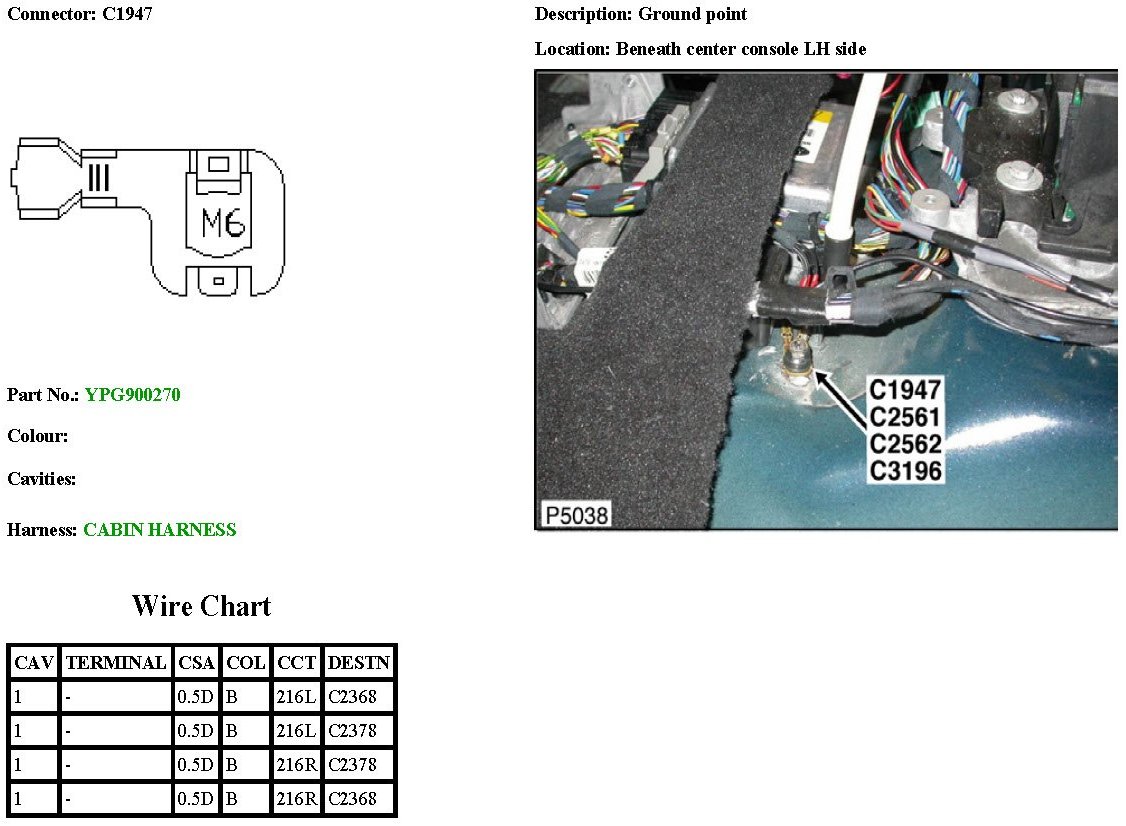 Connector: C1947

M6

Part No.: YPG900270

Colour:

Cavities:

Harness: CABIN HARNESS

Description: Ground point

Location: Beneath center console LH side

C1947
C2561
C2562
C3196

P5038

Wire Chart

| CAV | TERMINAL | CSA | COL | CCT | DESTN |
|---|---|---|---|---|---|
| 1 | - | 0.5D | B | 216L | C2368 |
| 1 | - | 0.5D | B | 216L | C2378 |
| 1 | - | 0.5D | B | 216R | C2378 |
| 1 | - | 0.5D | B | 216R | C2368 |