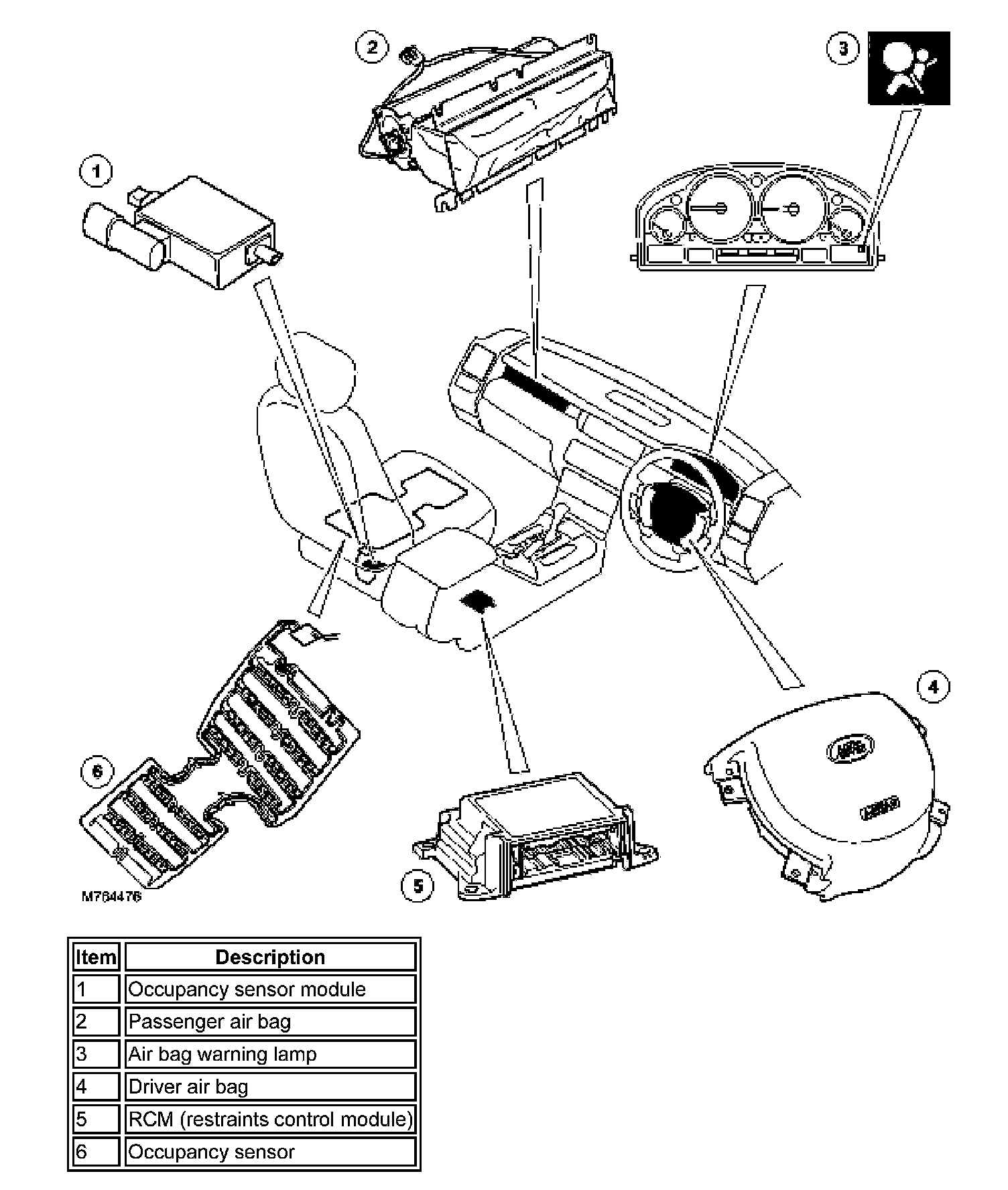 2

3

1

4

6

5

M764476

| Item | Description |
|---|---|
| 1 | Occupancy sensor module |
| 2 | Passenger air bag |
| 3 | Air bag warning lamp |
| 4 | Driver air bag |
| 5 | RCM (restraints control module) |
| 6 | Occupancy sensor |