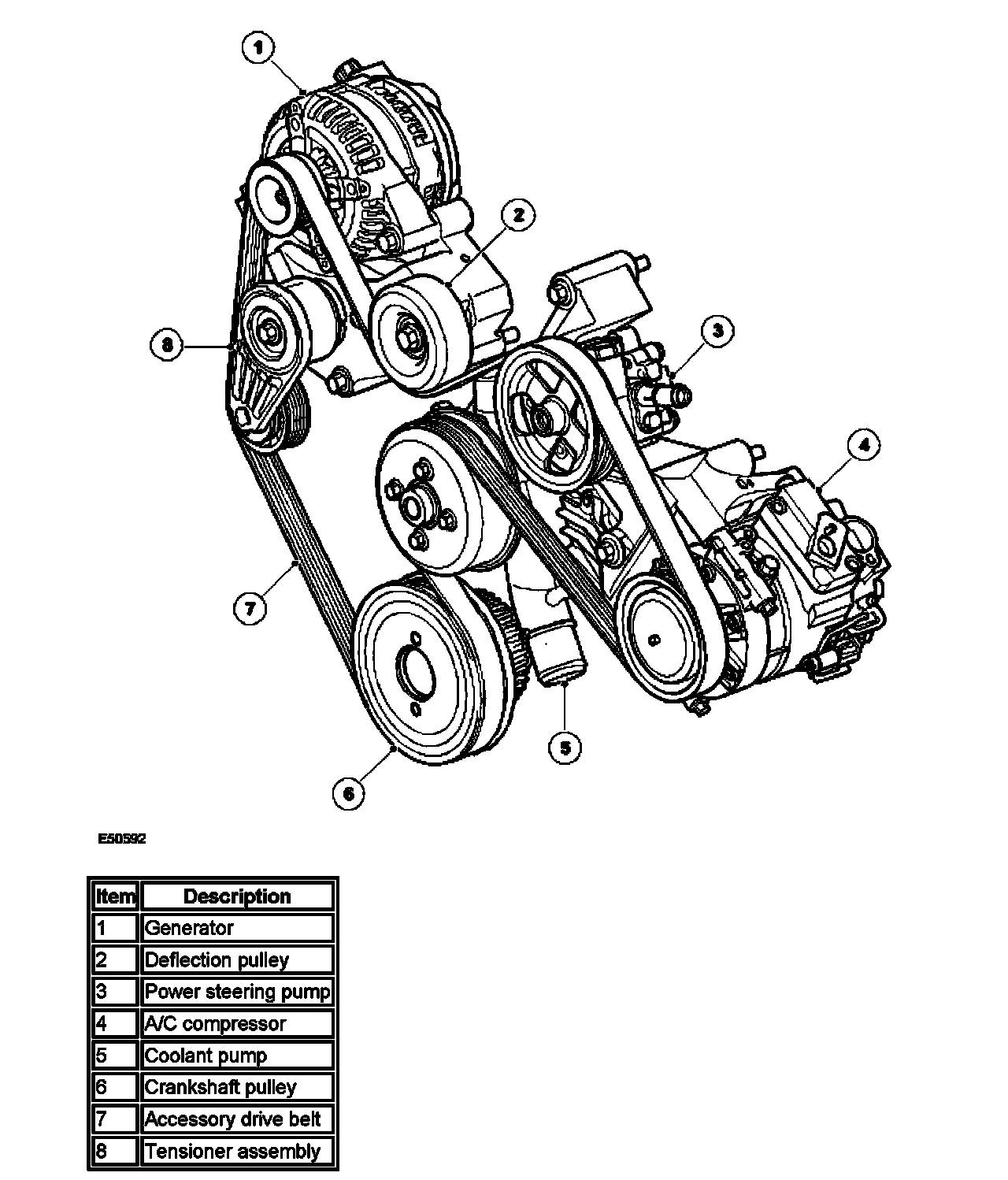 1
2
8
3
4
7
5
6

E50592

| Item | Description |
|---|---|
| 1 | Generator |
| 2 | Deflection pulley |
| 3 | Power steering pump |
| 4 | A/C compressor |
| 5 | Coolant pump |
| 6 | Crankshaft pulley |
| 7 | Accessory drive belt |
| 8 | Tensioner assembly |