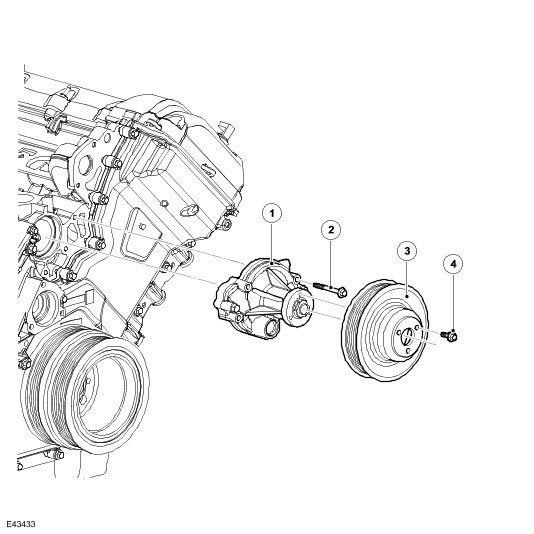 1
2
3
4
E43433