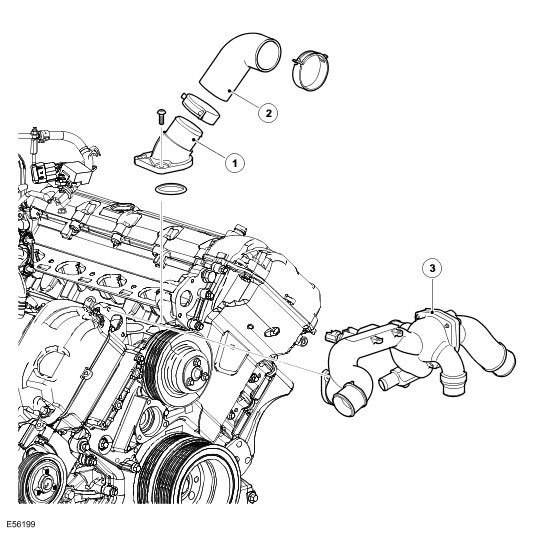 2

1

3

E56199