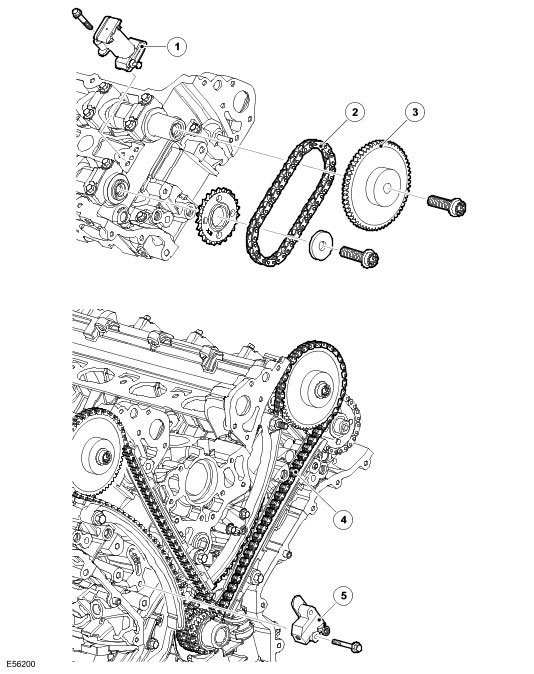 1
2
3
4
5
E56200