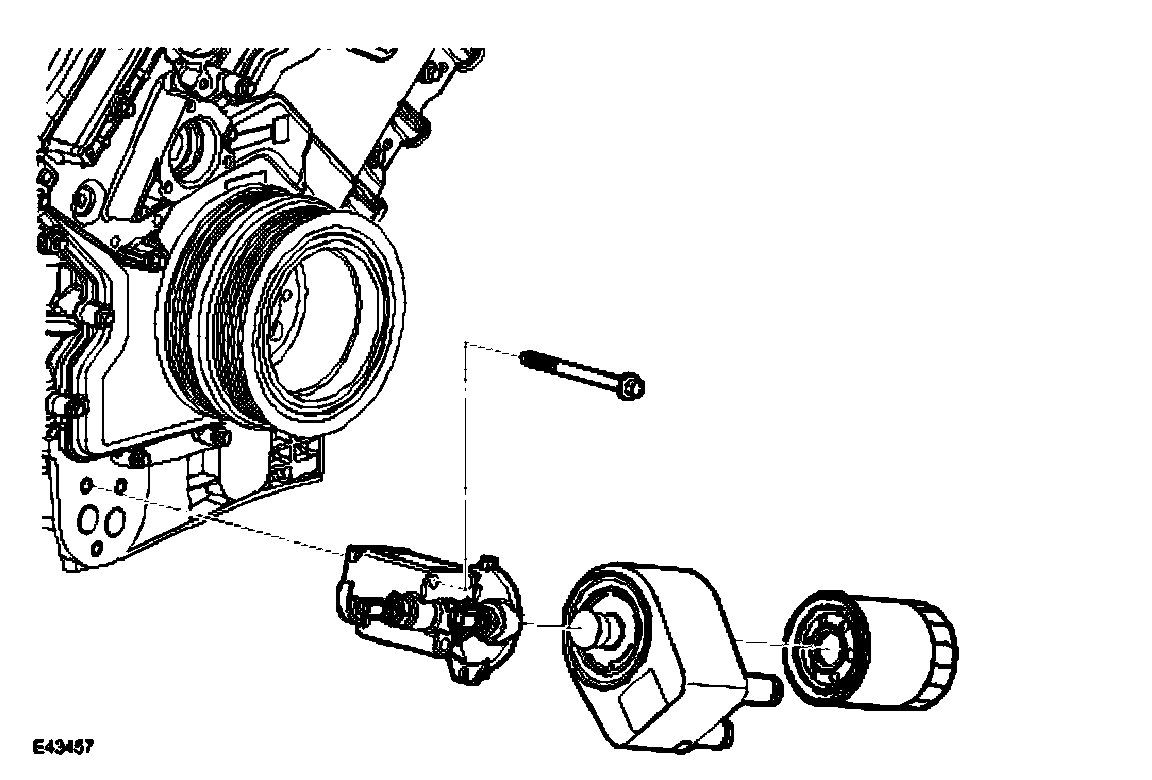 E43457