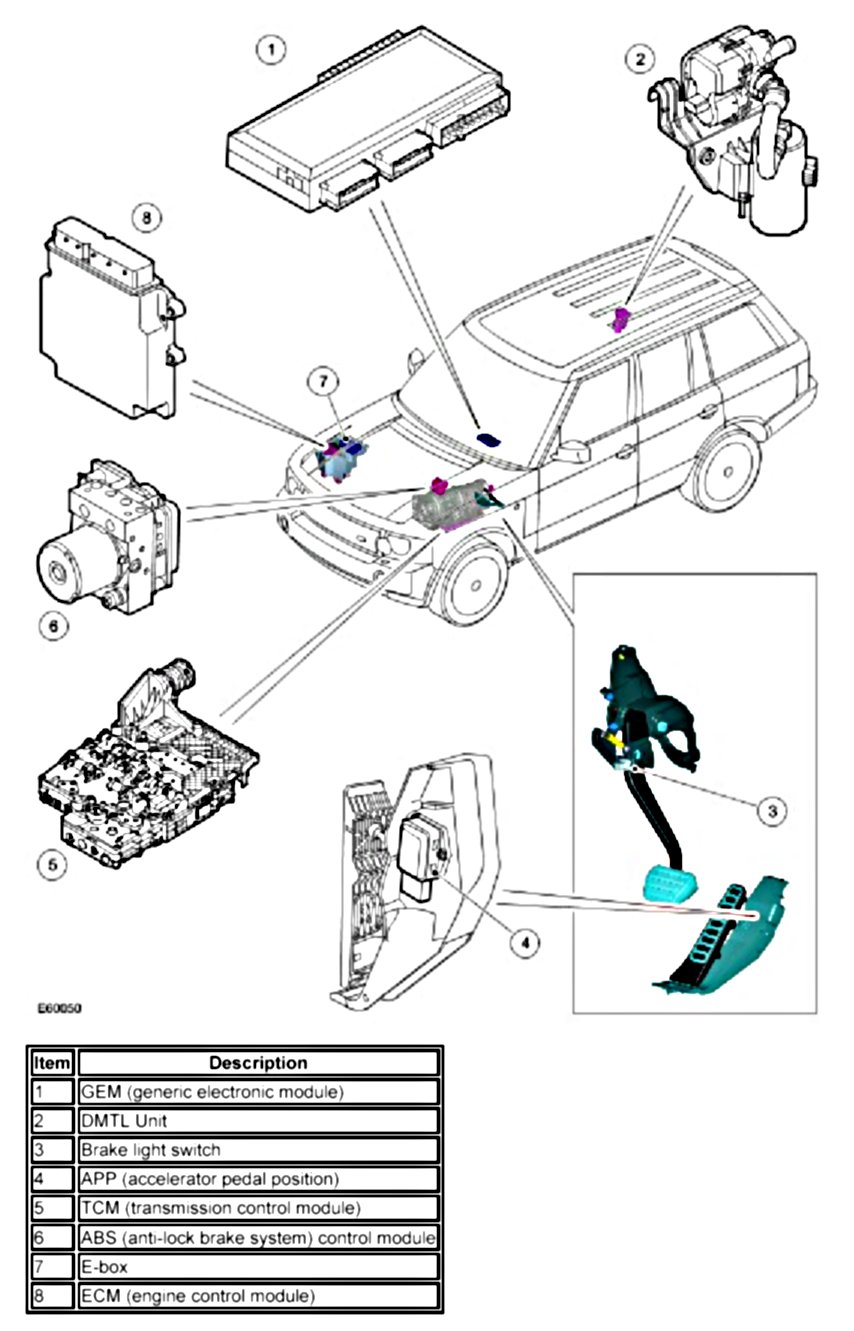 1
2
8
7
6
5
3
4
E60050

| Item | Description |
|---|---|
| 1 | GEM (generic electronic module) |
| 2 | DMTL Unit |
| 3 | Brake light switch |
| 4 | APP (accelerator pedal position) |
| 5 | TCM (transmission control module) |
| 6 | ABS (anti-lock brake system) control module |
| 7 | E-box |
| 8 | ECM (engine control module) |