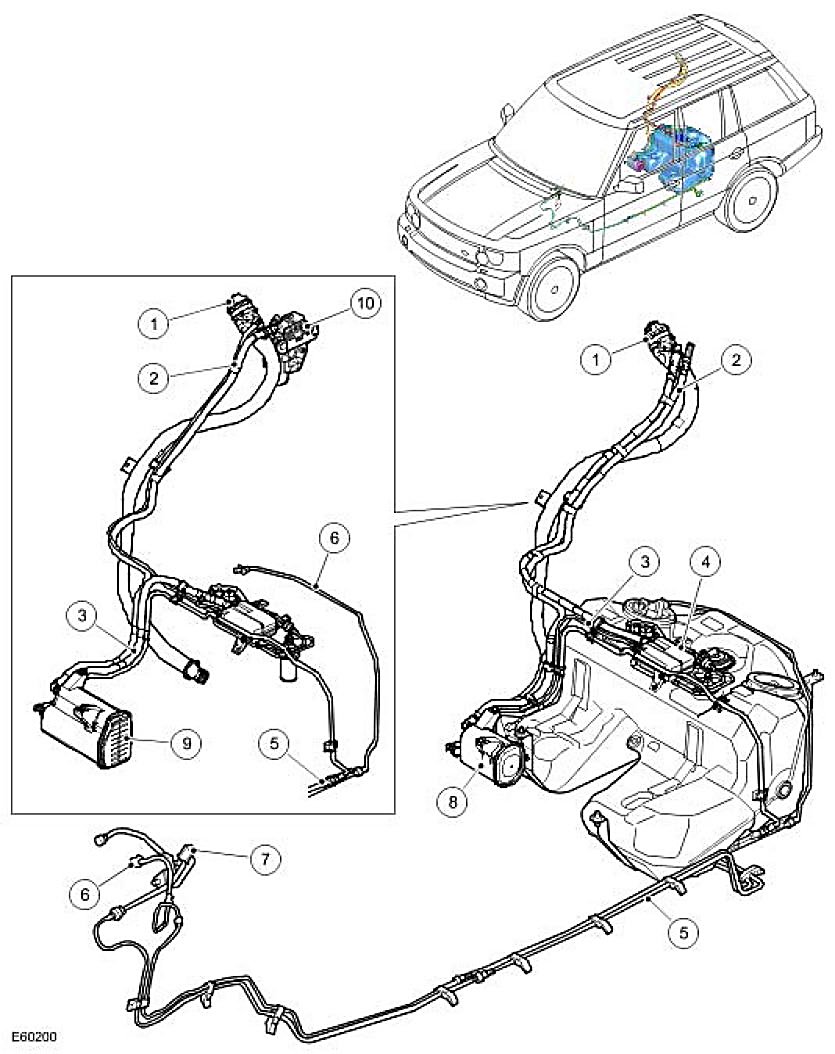 1
10
2
1
2
6
3
4
3
9
5
8
7
6
5
E60200