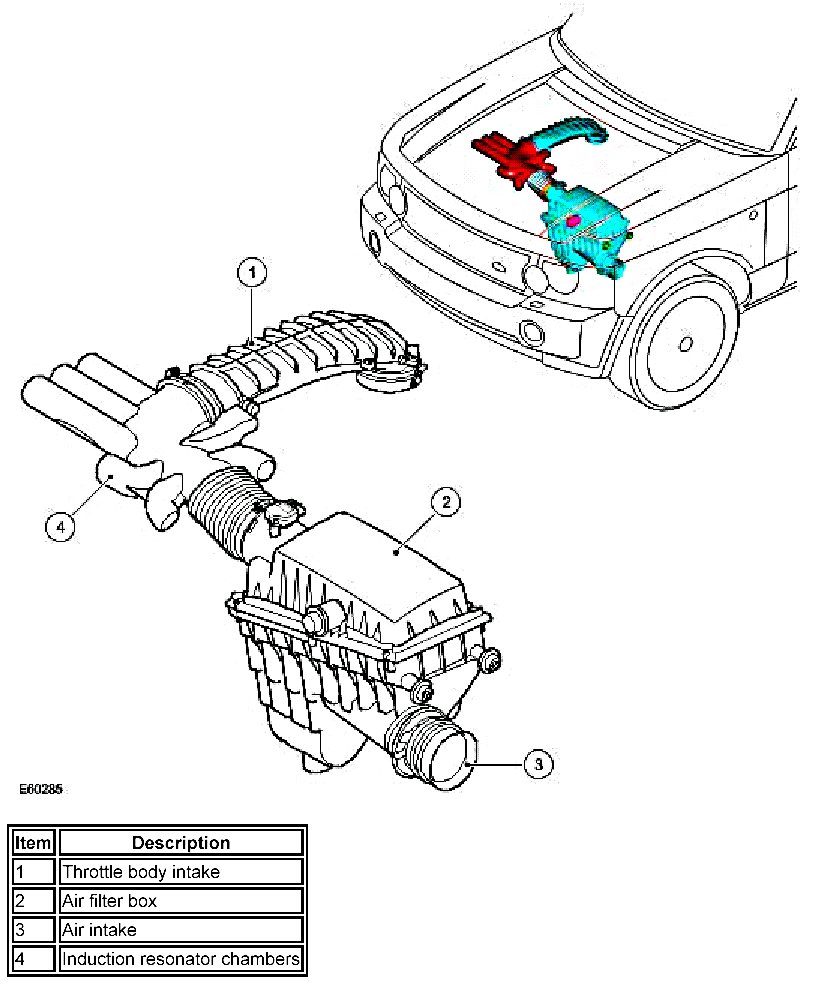 1
4
2
3
E60285

| Item | Description |
|---|---|
| 1 | Throttle body intake |
| 2 | Air filter box |
| 3 | Air intake |
| 4 | Induction resonator chambers |