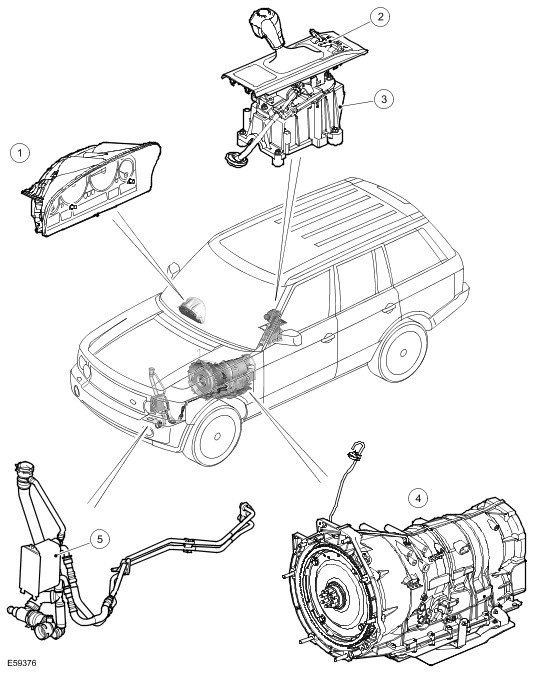 2
3
1
4
5
E59376