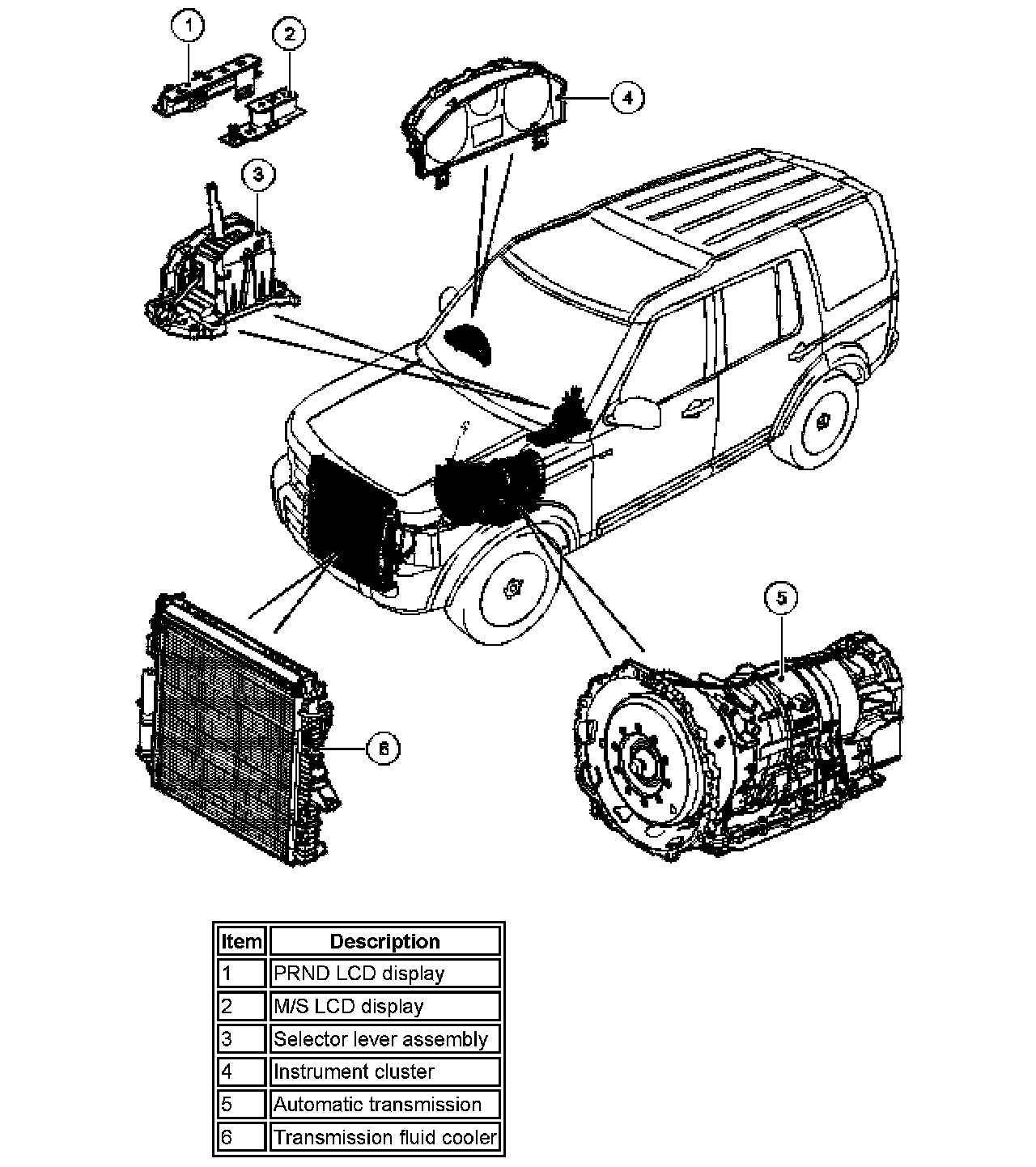 1
2
4
3
5
6

| Item | Description |
|---|---|
| 1 | PRND LCD display |
| 2 | M/S LCD display |
| 3 | Selector lever assembly |
| 4 | Instrument cluster |
| 5 | Automatic transmission |
| 6 | Transmission fluid cooler |