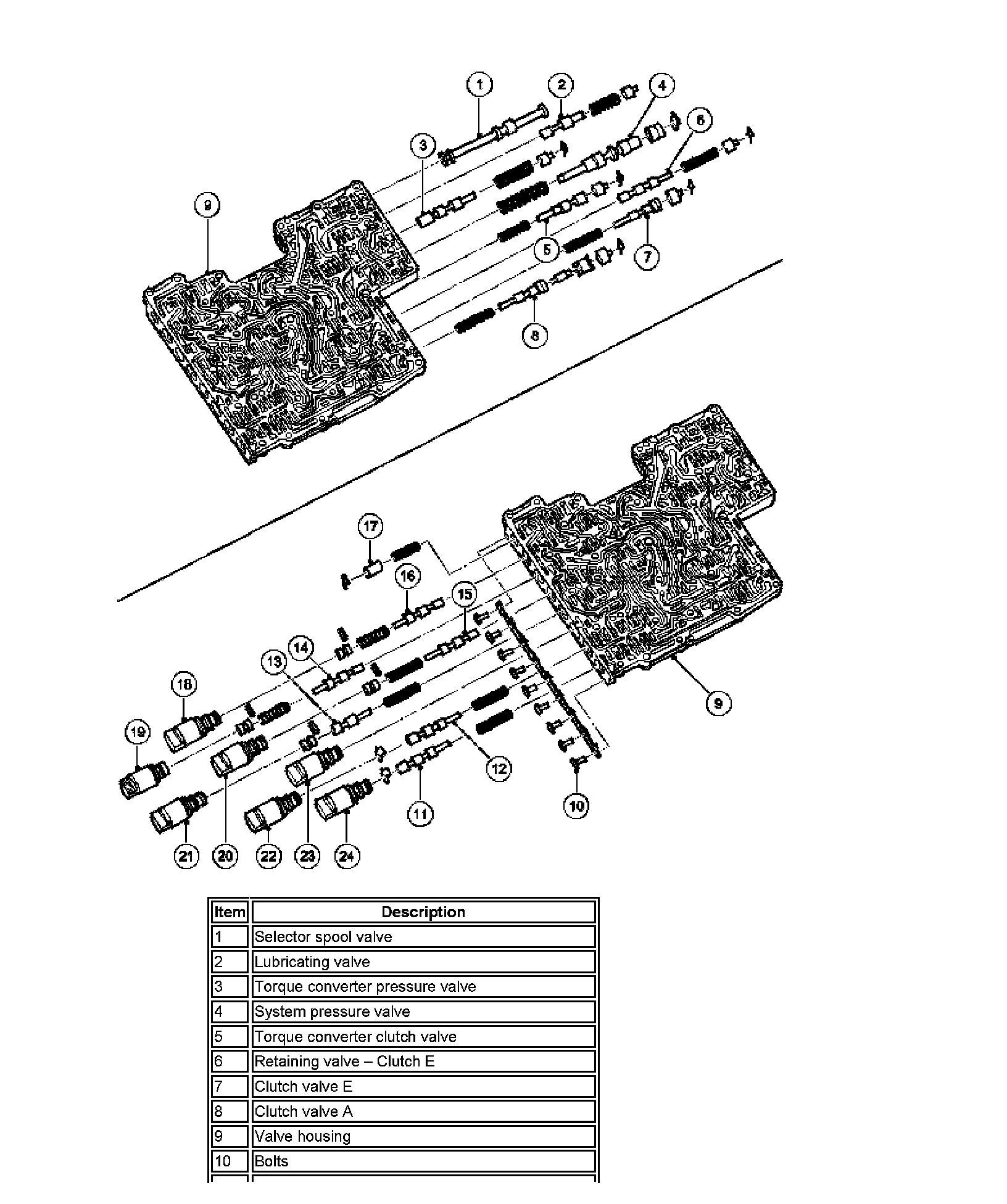 1
2
4
3
6
9
5
7
8
17
16
15
14
13
18
19
9
12
11
10
21
20
22
23
24

| Item | Description |
|---|---|
| 1 | Selector spool valve |
| 2 | Lubricating valve |
| 3 | Torque converter pressure valve |
| 4 | System pressure valve |
| 5 | Torque converter clutch valve |
| 6 | Retaining valve – Clutch E |
| 7 | Clutch valve E |
| 8 | Clutch valve A |
| 9 | Valve housing |
| 10 | Bolts |