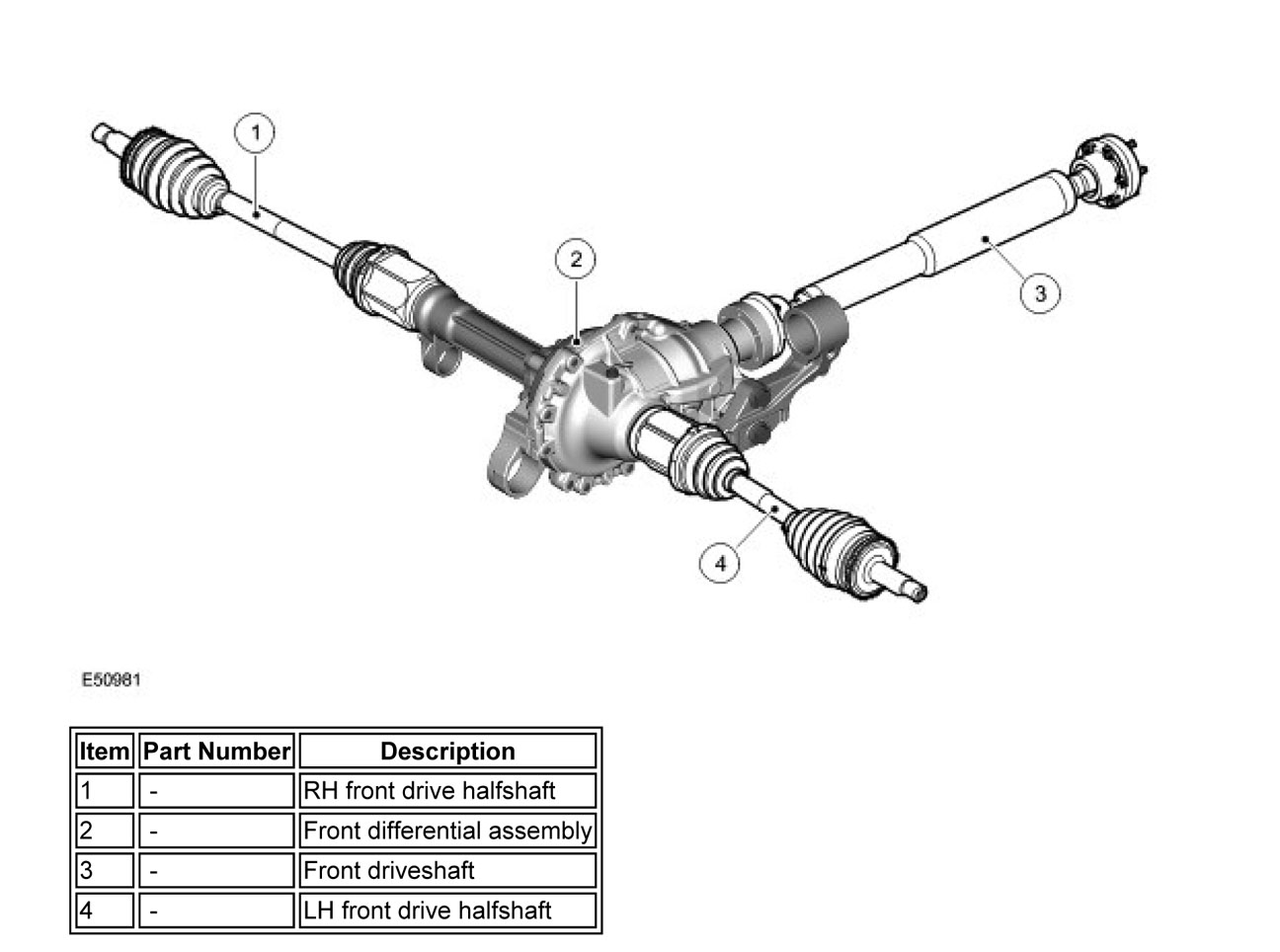 1
2
3
4

E50981

| Item | Part Number | Description |
|---|---|---|
| 1 | - | RH front drive halfshaft |
| 2 | - | Front differential assembly |
| 3 | - | Front driveshaft |
| 4 | - | LH front drive halfshaft |