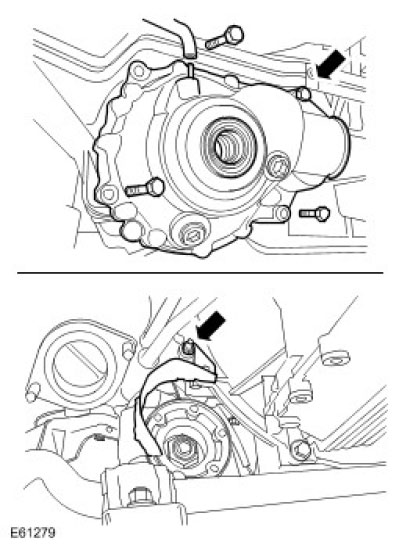 E61279