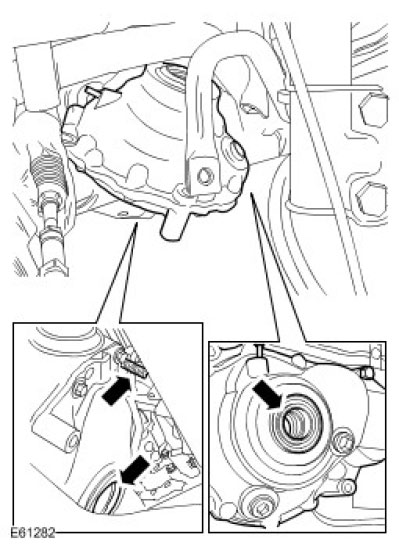 E61282