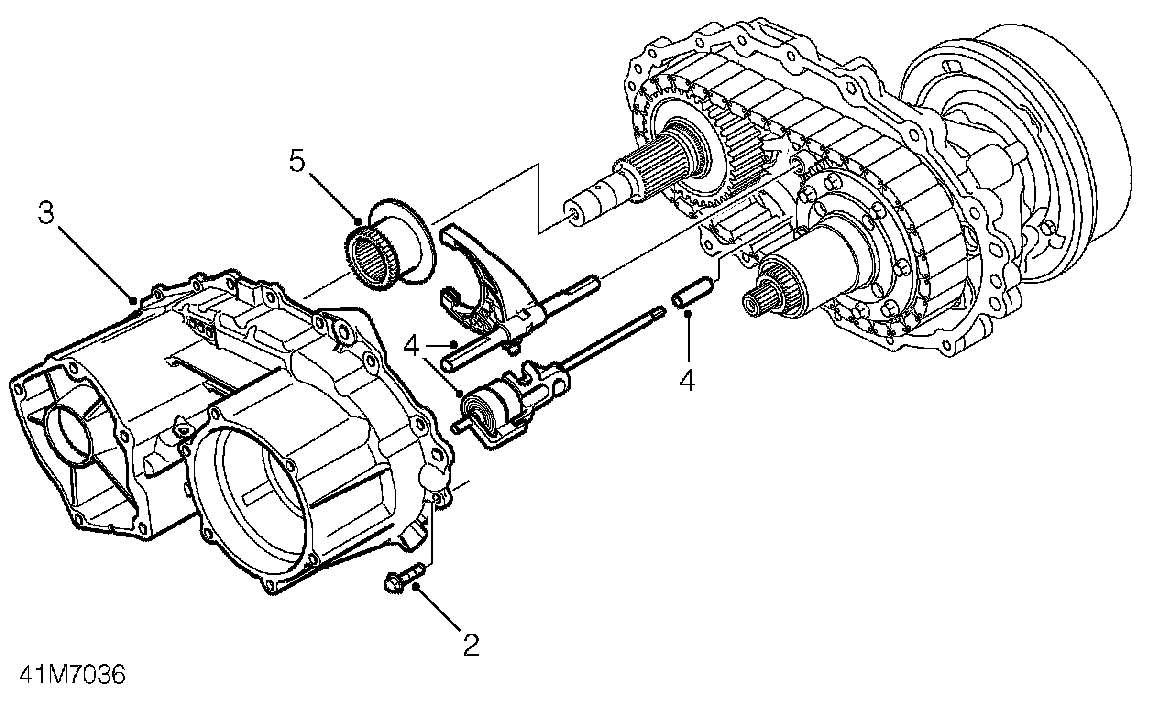 5
3
4
4
2
41M7036