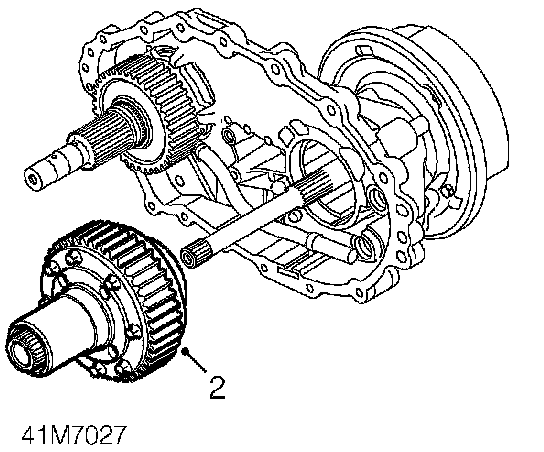 2

41M7027