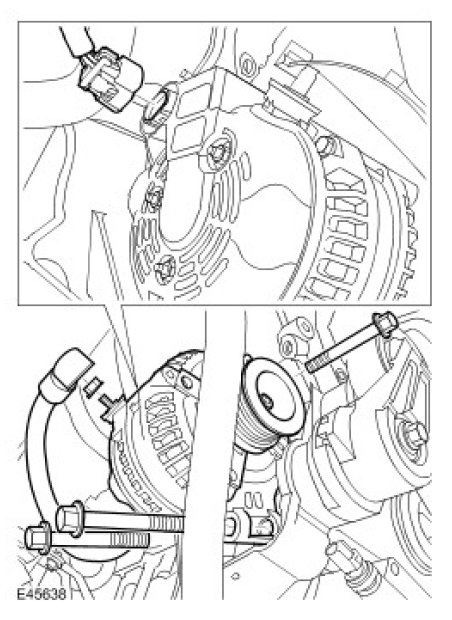 E45638