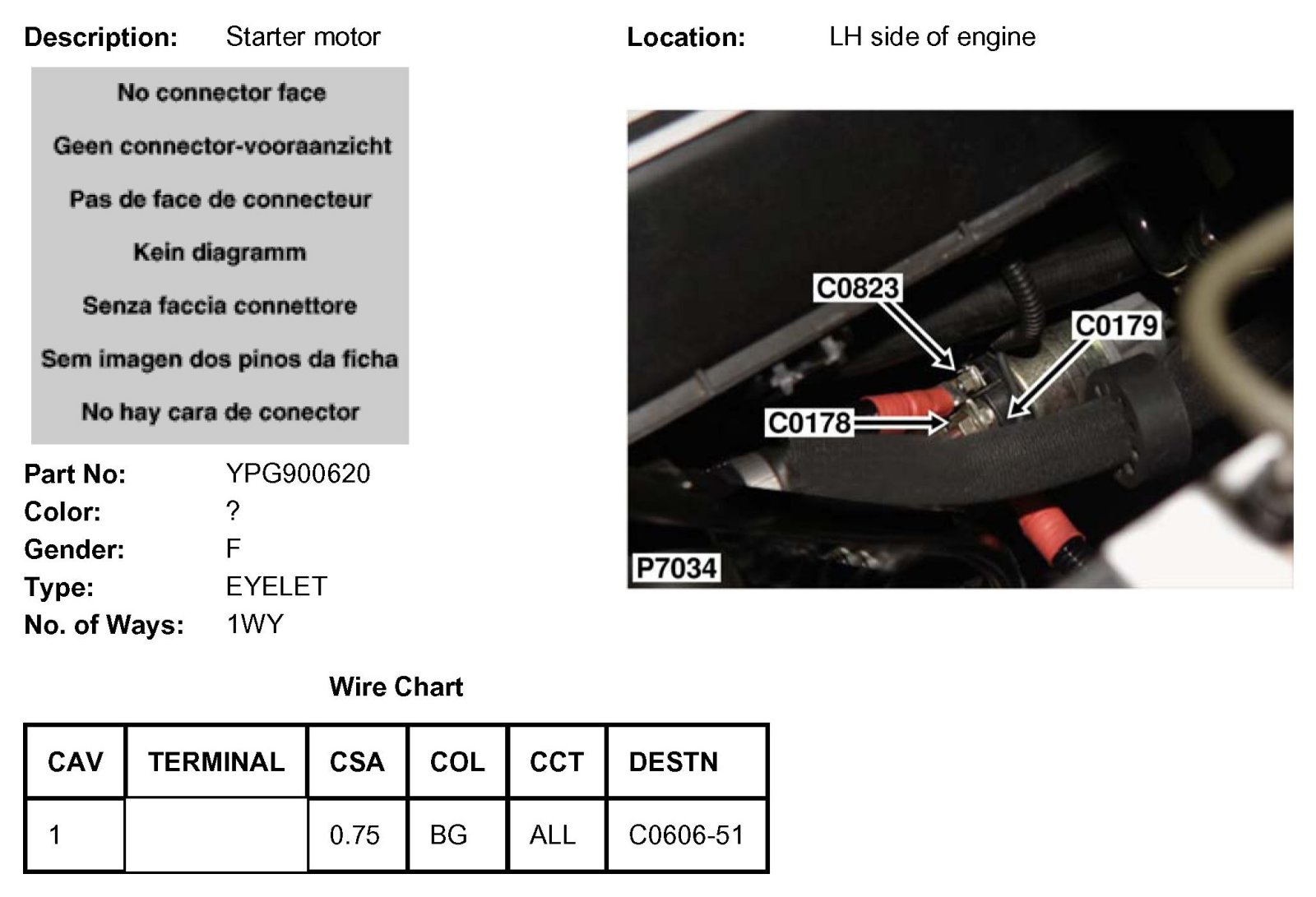 Description: Starter motor

Location: LH side of engine

No connector face

Geen connector-vooraanzicht

Pas de face de connecteur

Kein diagramm

Senza faccia connettore

Sem imagen dos pinos da ficha

No hay cara de conector

C0823

C0179

C0178

P7034

Part No: YPG900620
Color: ?
Gender: F
Type: EYELET
No. of Ways: 1WY

Wire Chart

| CAV | TERMINAL | CSA | COL | CCT | DESTN |
|---|---|---|---|---|---|
| 1 | | 0.75 | BG | ALL | C0606-51 |