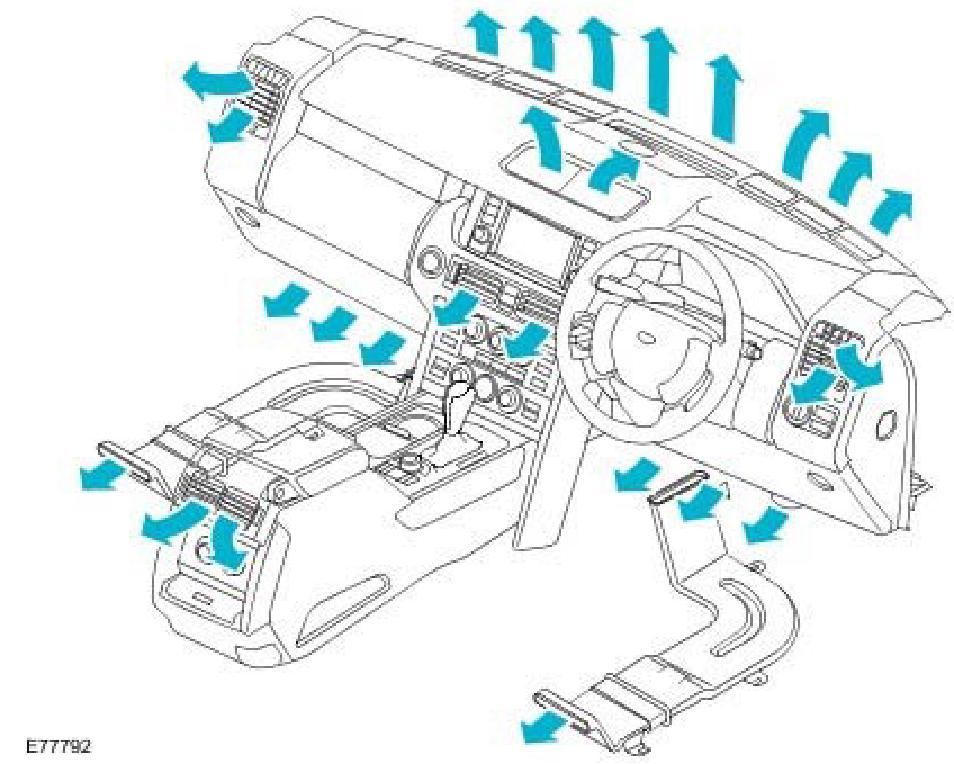 E77792