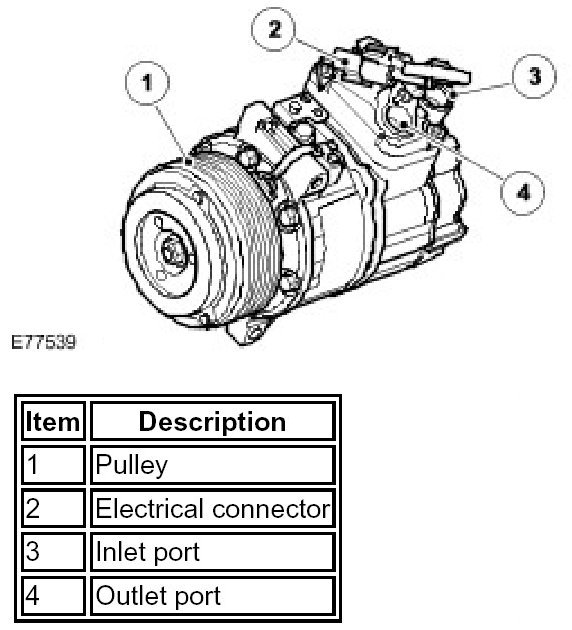 1
2
3
4

E77539

| Item | Description |
|---|---|
| 1 | Pulley |
| 2 | Electrical connector |
| 3 | Inlet port |
| 4 | Outlet port |