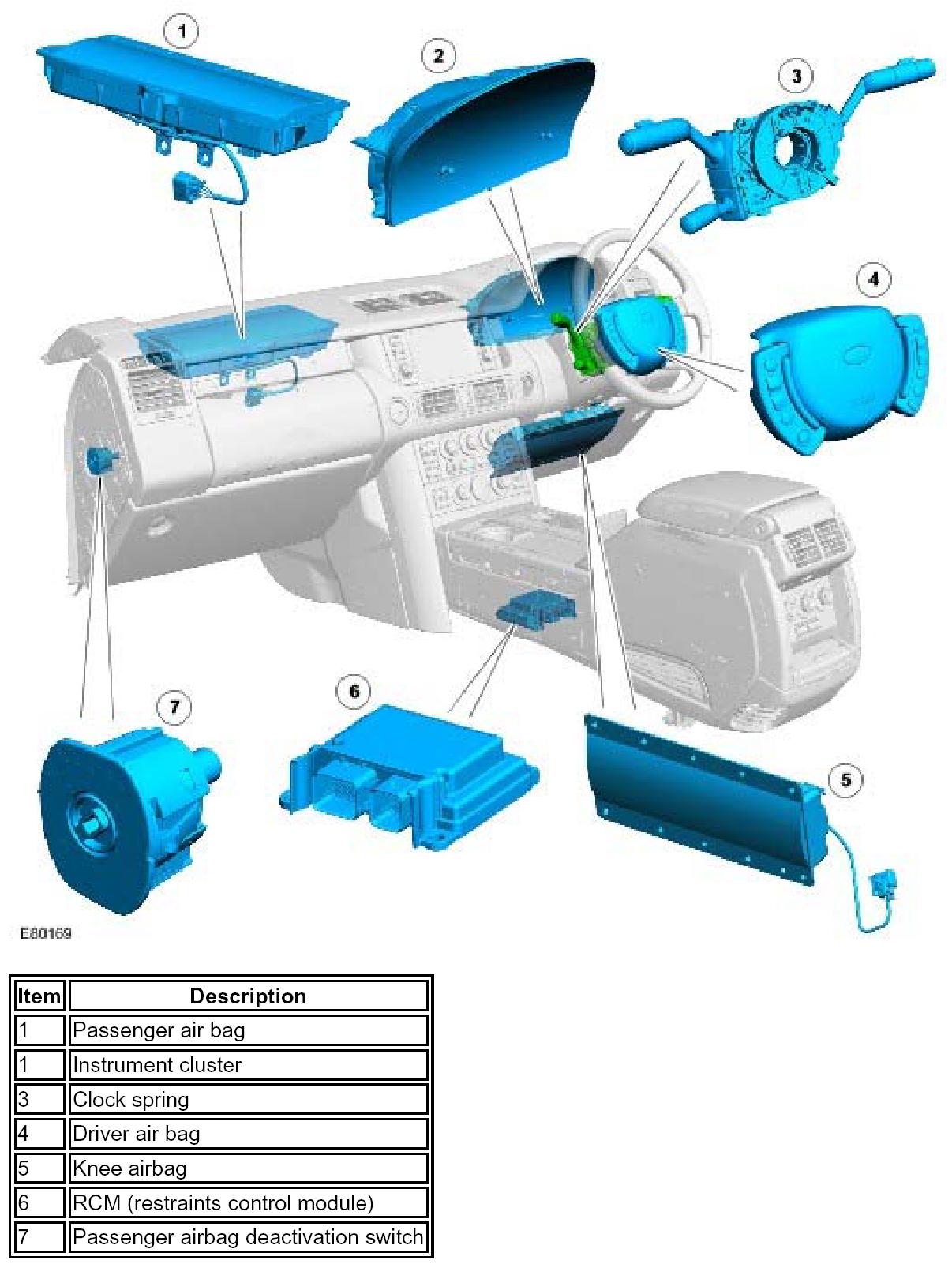 1
2
3
4
7
6
5
E80169

| Item | Description |
|---|---|
| 1 | Passenger air bag |
| 1 | Instrument cluster |
| 3 | Clock spring |
| 4 | Driver air bag |
| 5 | Knee airbag |
| 6 | RCM (restraints control module) |
| 7 | Passenger airbag deactivation switch |