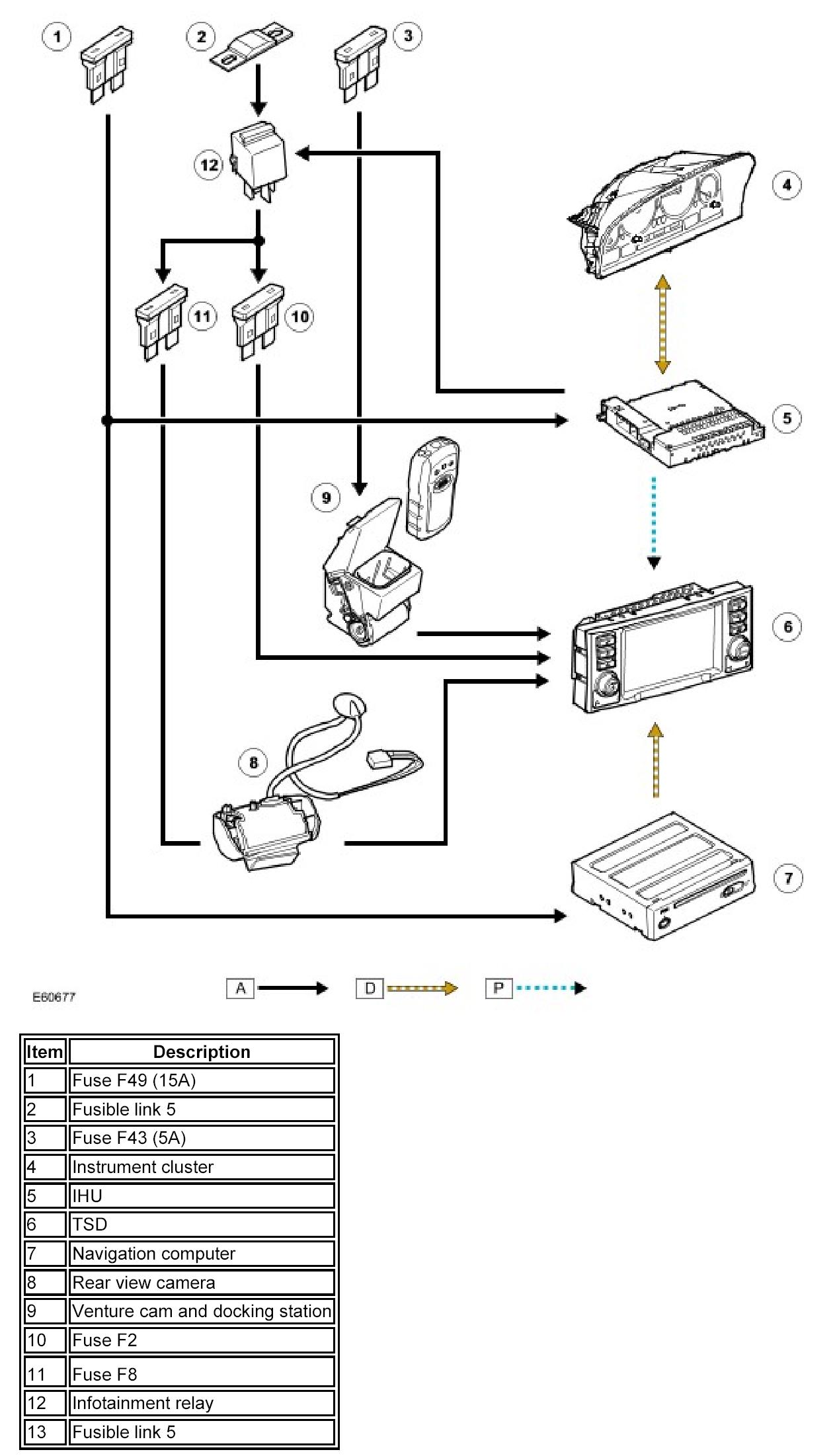 1 2 3

12

4

11 10

5

9

6

8

7

E60677

A D P

| Item | Description |
|---|---|
| 1 | Fuse F49 (15A) |
| 2 | Fusible link 5 |
| 3 | Fuse F43 (5A) |
| 4 | Instrument cluster |
| 5 | IHU |
| 6 | TSD |
| 7 | Navigation computer |
| 8 | Rear view camera |
| 9 | Venture cam and docking station |
| 10 | Fuse F2 |
| 11 | Fuse F8 |
| 12 | Infotainment relay |
| 13 | Fusible link 5 |