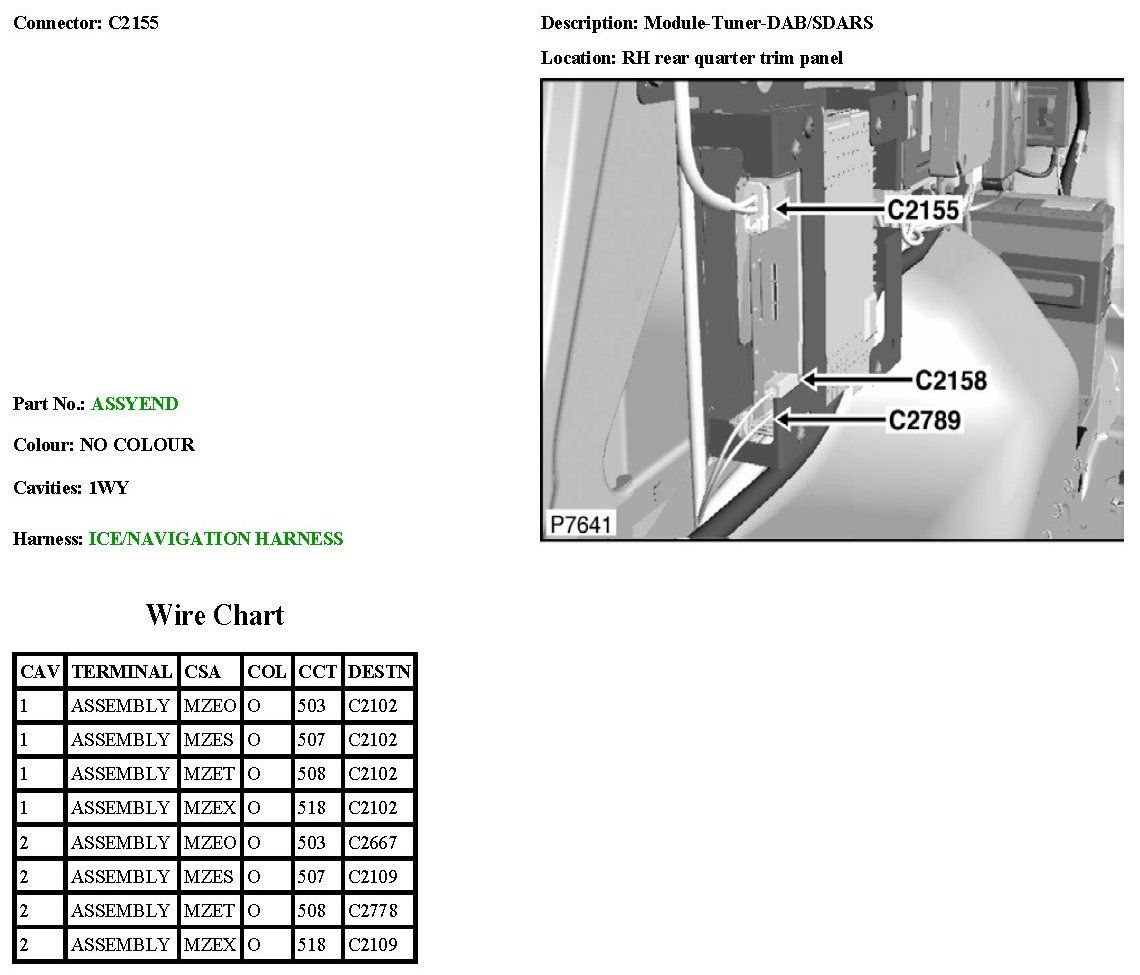 Connector: C2155

Description: Module-Tuner-DAB/SDARS

Location: RH rear quarter trim panel

C2155

C2158

C2789

P7641

Part No.: ASSYEND

Colour: NO COLOUR

Cavities: 1WY

Harness: ICE/NAVIGATION HARNESS

Wire Chart

| CAV | TERMINAL | CSA | COL | CCT | DESTN |
|---|---|---|---|---|---|
| 1 | ASSEMBLY | MZEO | O | 503 | C2102 |
| 1 | ASSEMBLY | MZES | O | 507 | C2102 |
| 1 | ASSEMBLY | MZET | O | 508 | C2102 |
| 1 | ASSEMBLY | MZEX | O | 518 | C2102 |
| 2 | ASSEMBLY | MZEO | O | 503 | C2667 |
| 2 | ASSEMBLY | MZES | O | 507 | C2109 |
| 2 | ASSEMBLY | MZET | O | 508 | C2778 |
| 2 | ASSEMBLY | MZEX | O | 518 | C2109 |