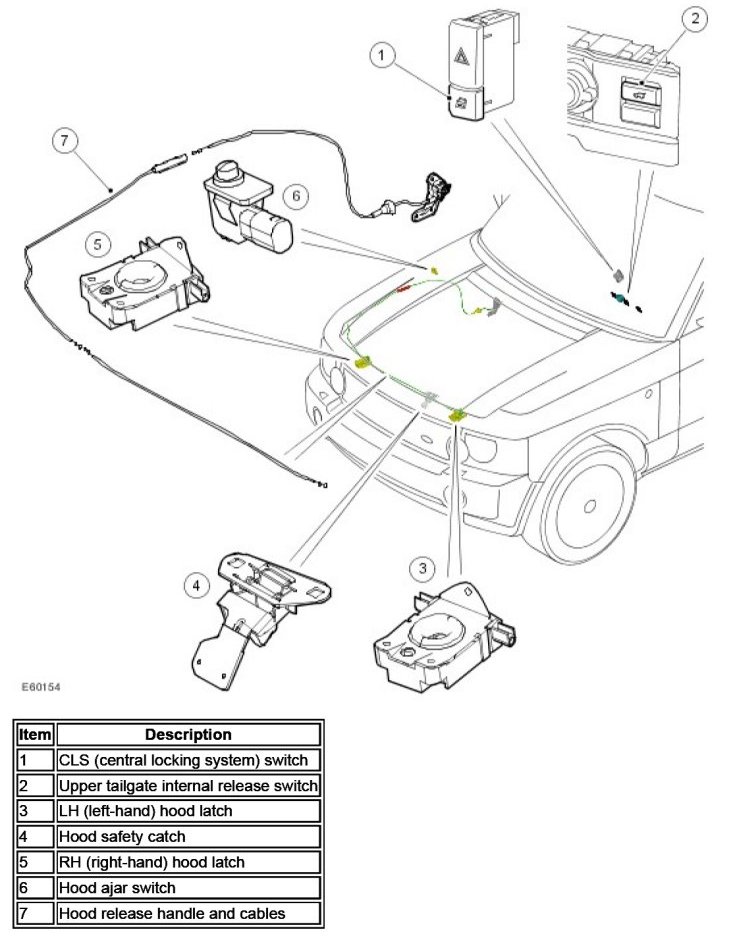 1
2
7
6
5
4
3
E60154

| Item | Description |
|---|---|
| 1 | CLS (central locking system) switch |
| 2 | Upper tailgate internal release switch |
| 3 | LH (left-hand) hood latch |
| 4 | Hood safety catch |
| 5 | RH (right-hand) hood latch |
| 6 | Hood ajar switch |
| 7 | Hood release handle and cables |