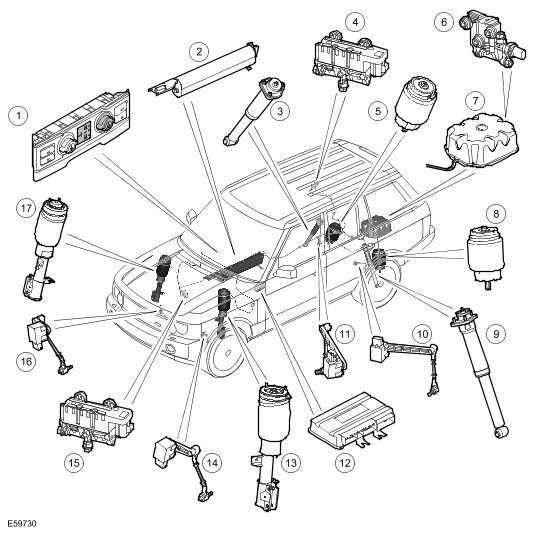 1
2
3
4
5
6
7
8
9
10
11
12
13
14
15
16
17
E59730