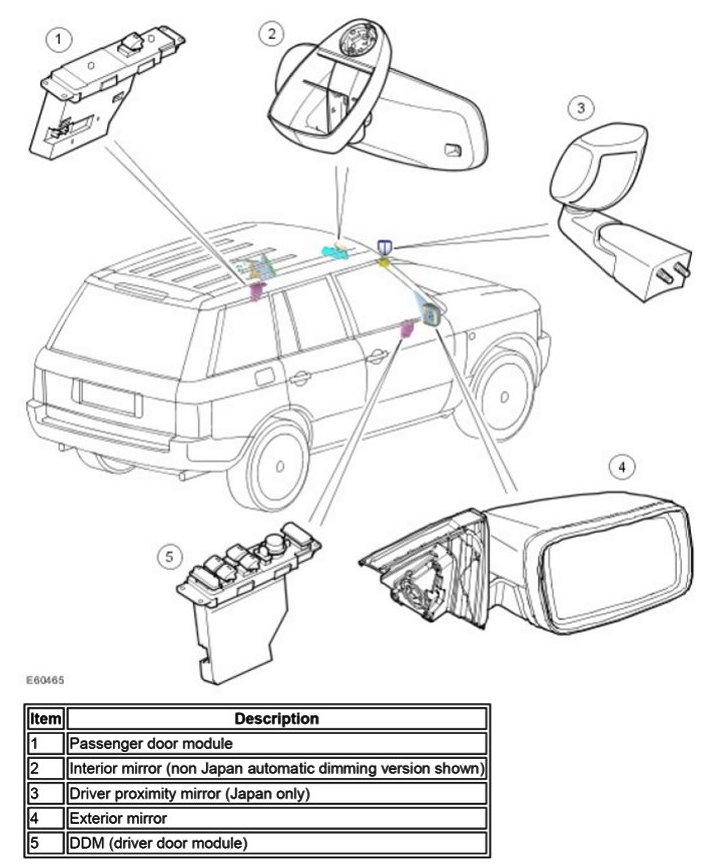 1

2

3

4

5

E60465

| Item | Description |
|---|---|
| 1 | Passenger door module |
| 2 | Interior mirror (non Japan automatic dimming version shown) |
| 3 | Driver proximity mirror (Japan only) |
| 4 | Exterior mirror |
| 5 | DDM (driver door module) |