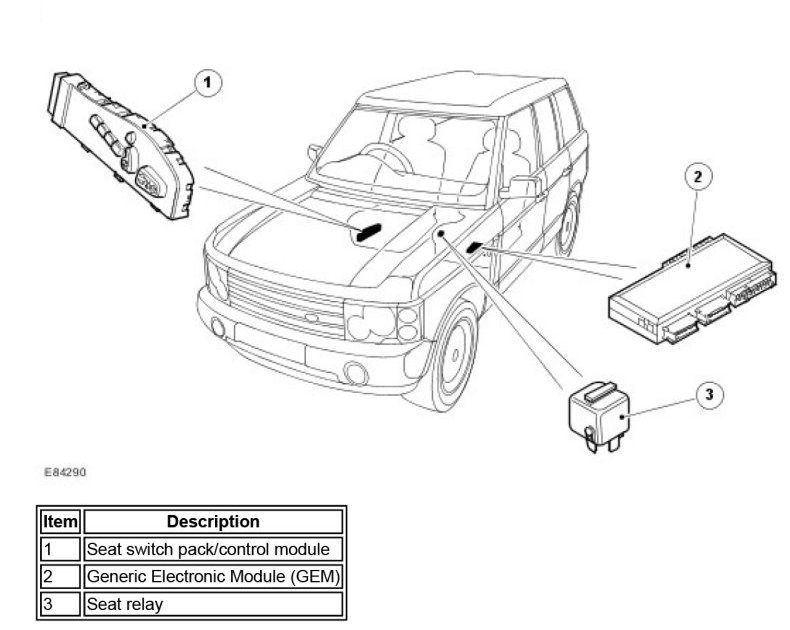 1

2

3

E84290

| Item | Description |
|---|---|
| 1 | Seat switch pack/control module |
| 2 | Generic Electronic Module (GEM) |
| 3 | Seat relay |