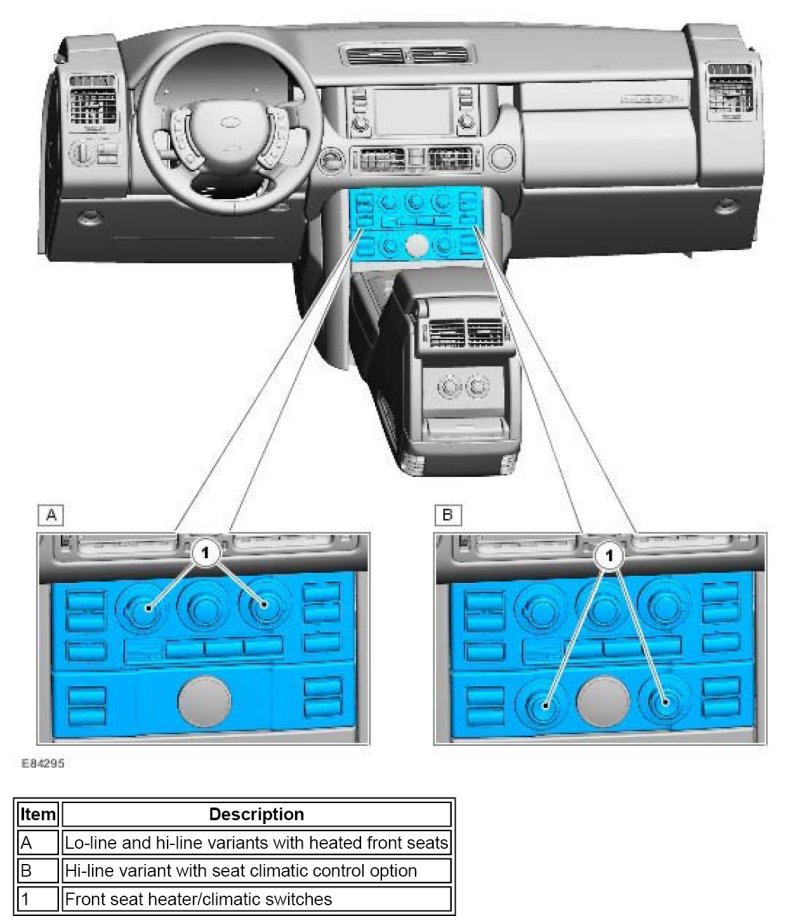 A

1

B

1

E84295

| Item | Description |
|---|---|
| A | Lo-line and hi-line variants with heated front seats |
| B | Hi-line variant with seat climatic control option |
| 1 | Front seat heater/climatic switches |