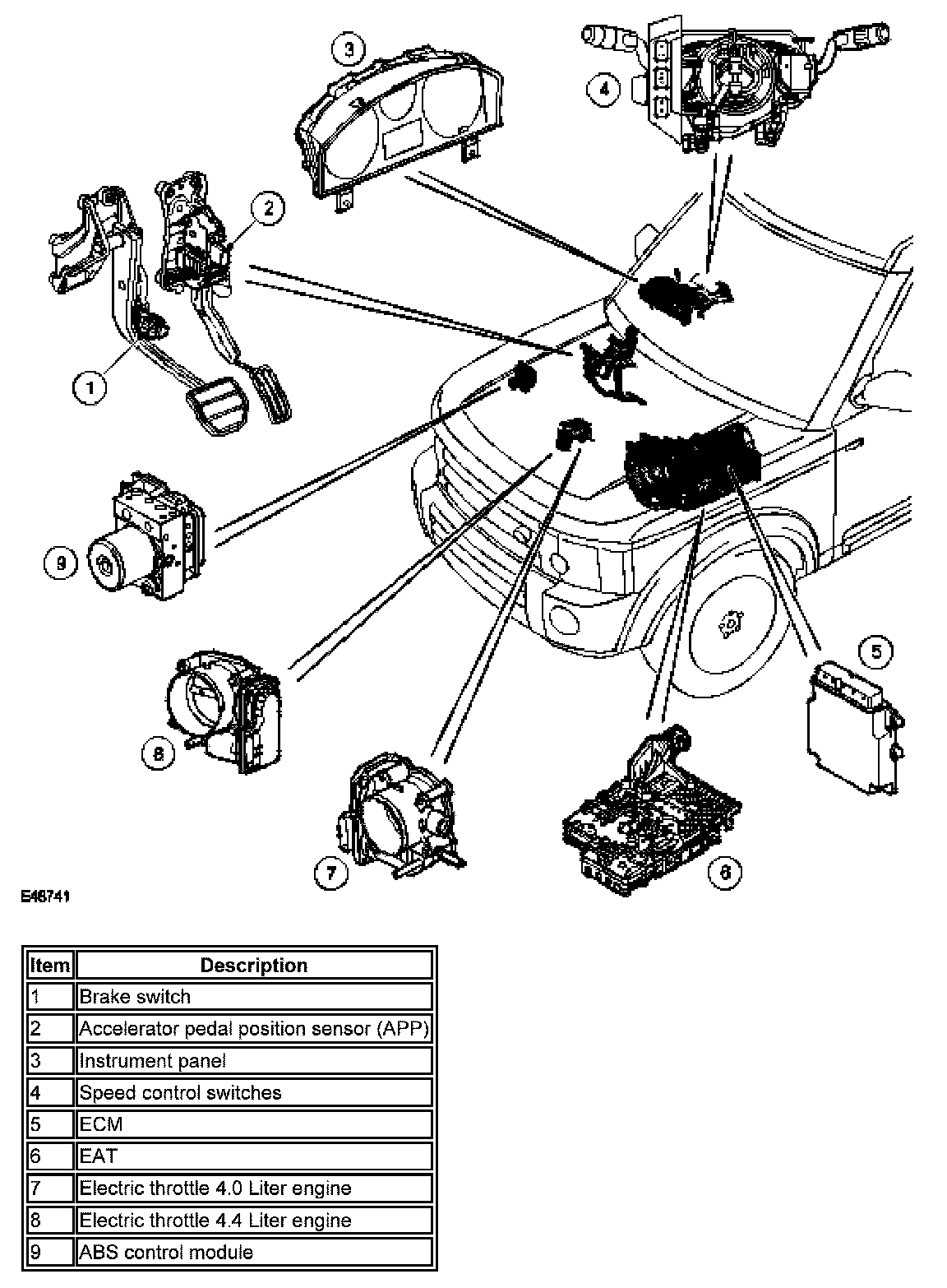 3

4

2

1

9

5

8

7

6

E46741

| Item | Description |
|---|---|
| 1 | Brake switch |
| 2 | Accelerator pedal position sensor (APP) |
| 3 | Instrument panel |
| 4 | Speed control switches |
| 5 | ECM |
| 6 | EAT |
| 7 | Electric throttle 4.0 Liter engine |
| 8 | Electric throttle 4.4 Liter engine |
| 9 | ABS control module |