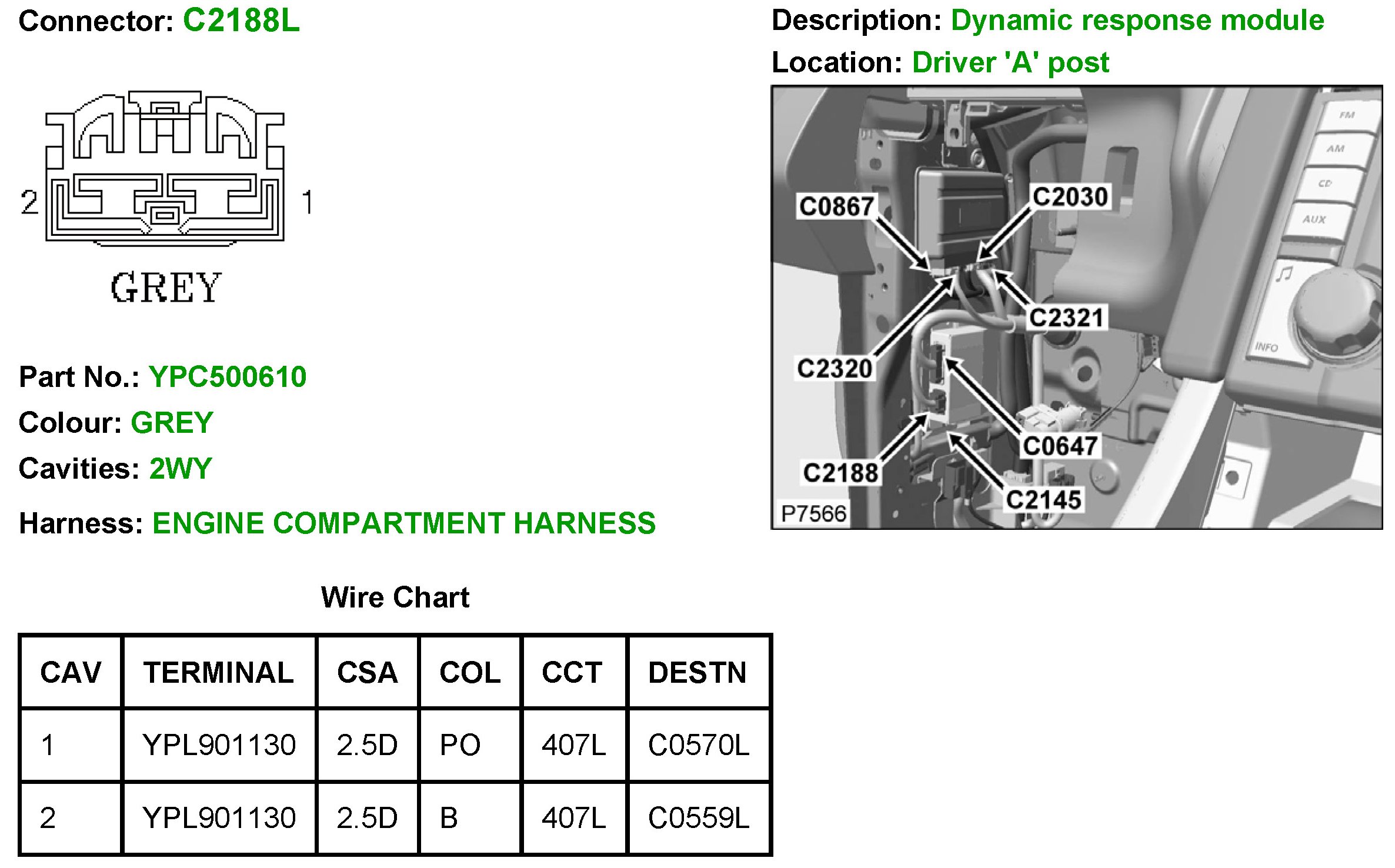 Connector: C2188L

2 1

GREY

Part No.: YPC500610

Colour: GREY

Cavities: 2WY

Harness: ENGINE COMPARTMENT HARNESS

Description: Dynamic response module

Location: Driver 'A' post

FM
AM
CD
AUX
INFO

C0867
C2030
C2321
C2320
C0647
C2188
C2145
P7566

Wire Chart

| CAV | TERMINAL | CSA | COL | CCT | DESTN |
|---|---|---|---|---|---|
| 1 | YPL901130 | 2.5D | PO | 407L | C0570L |
| 2 | YPL901130 | 2.5D | B | 407L | C0559L |