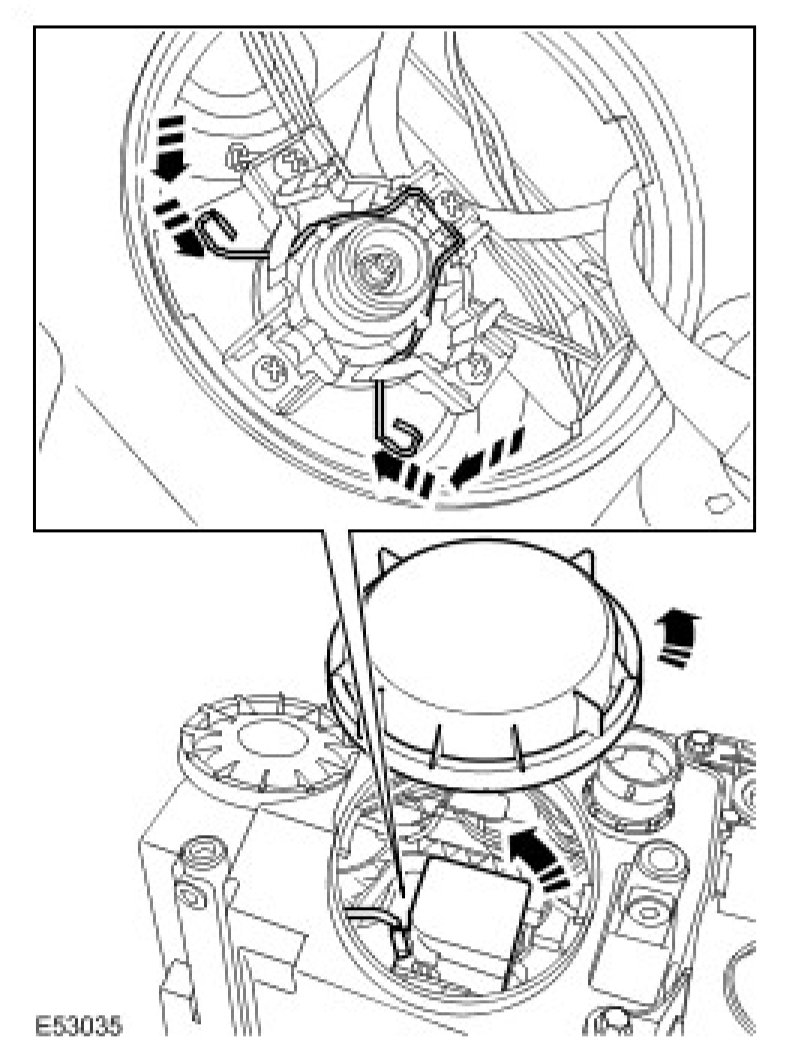 E53035