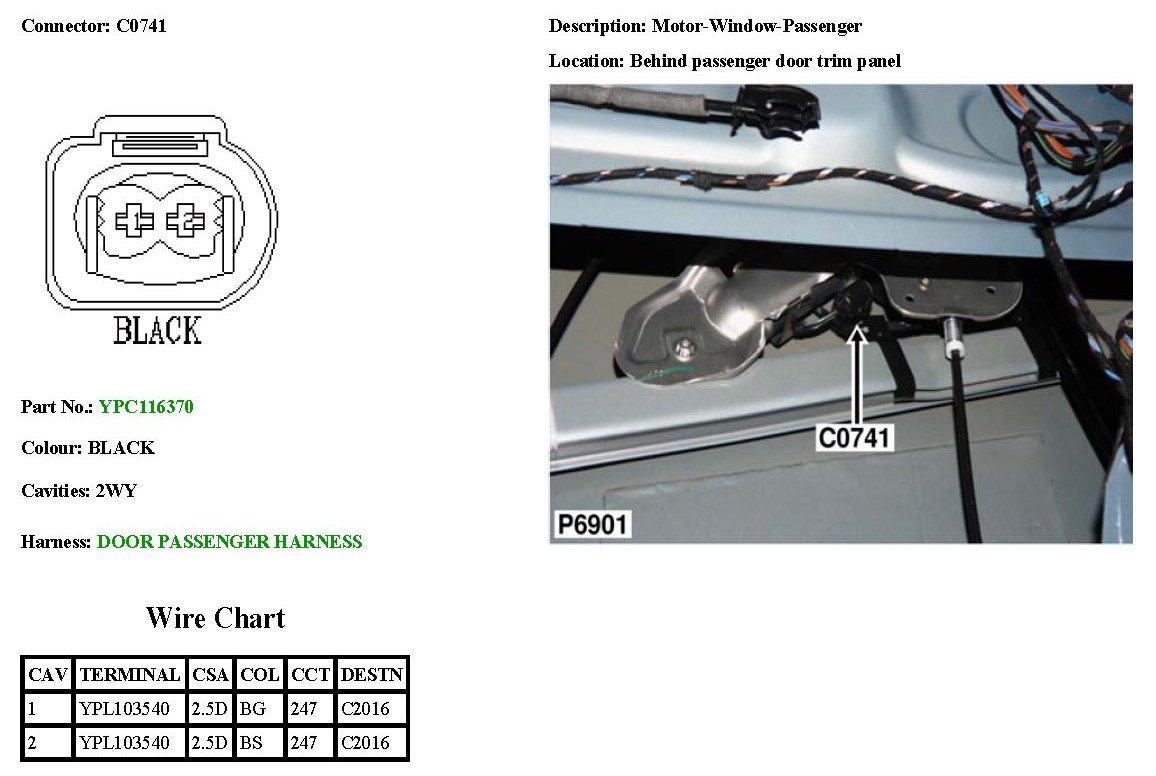 Connector: C0741

BLACK

Part No.: YPC116370

Colour: BLACK

Cavities: 2WY

Harness: DOOR PASSENGER HARNESS

Wire Chart

| CAV | TERMINAL | CSA | COL | CCT | DESTN |
|---|---|---|---|---|---|
| 1 | YPL103540 | 2.5D | BG | 247 | C2016 |
| 2 | YPL103540 | 2.5D | BS | 247 | C2016 |

Description: Motor-Window-Passenger

Location: Behind passenger door trim panel

C0741

P6901