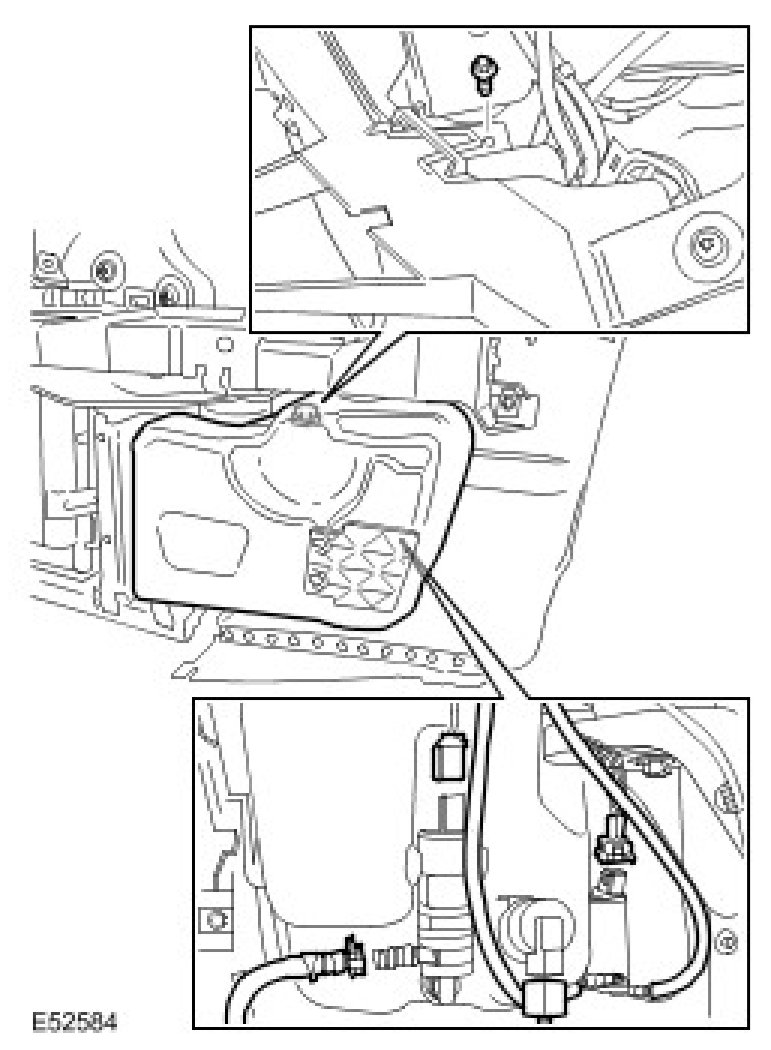 E52584