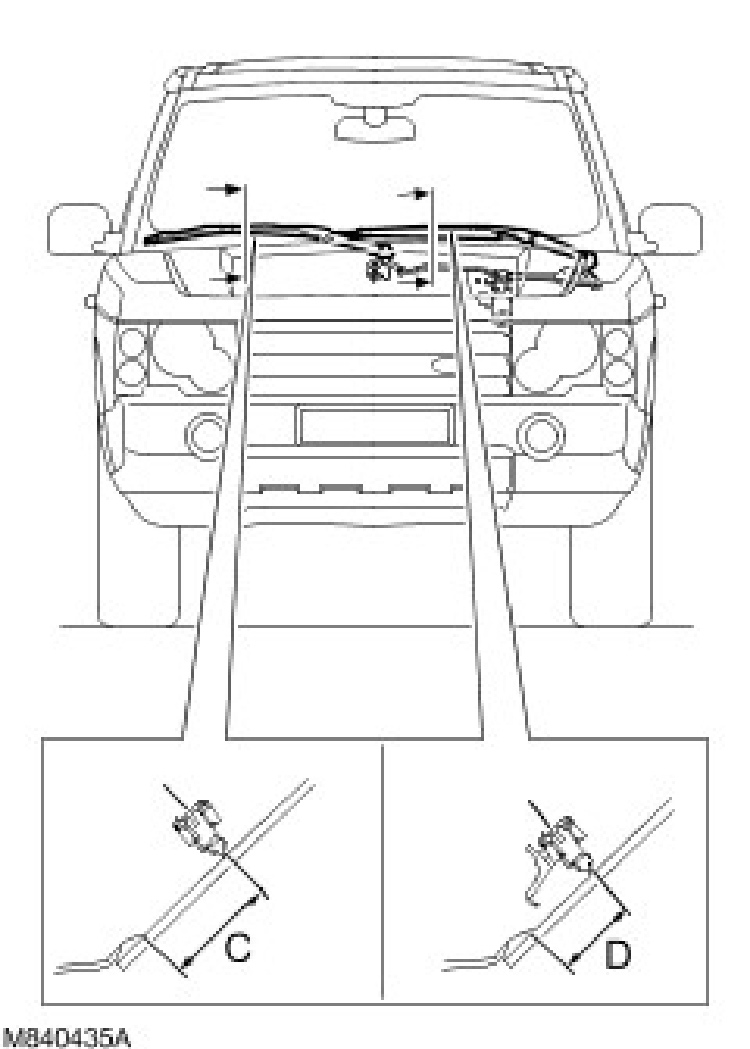 C

D

M840435A