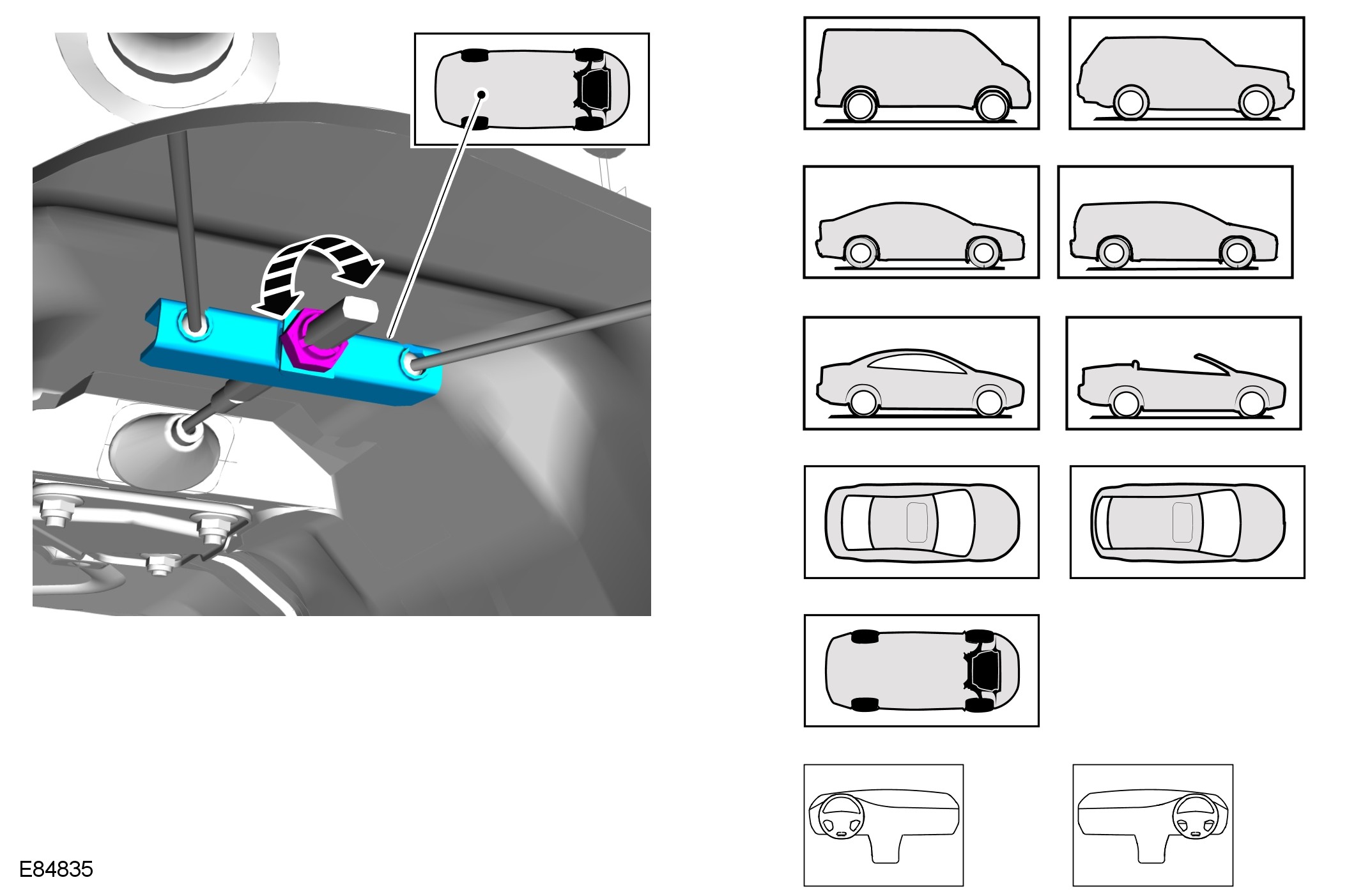 E84835