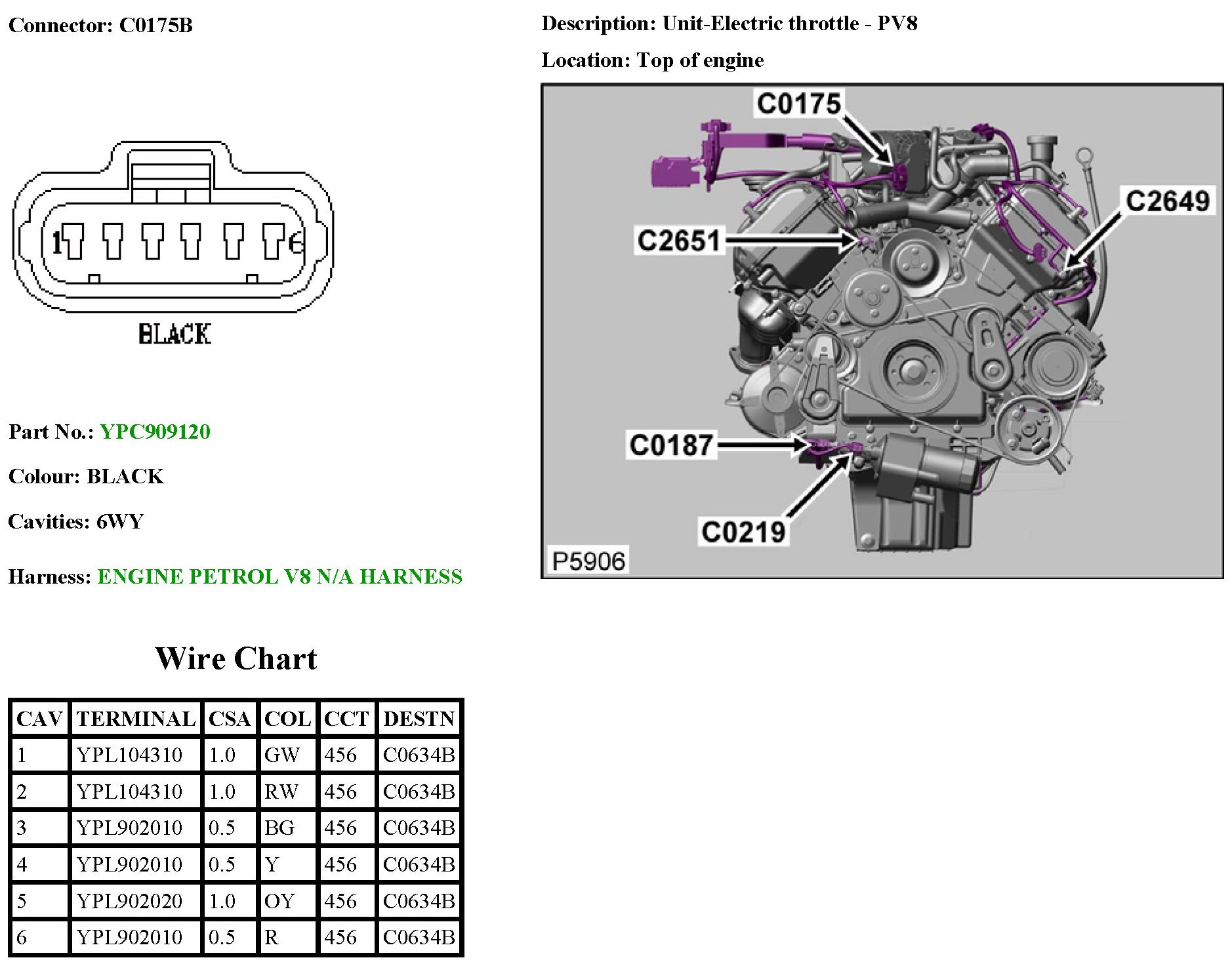 Connector: C0175B

1

6

BLACK

Part No.: YPC909120

Colour: BLACK

Cavities: 6WY

Harness: ENGINE PETROL V8 N/A HARNESS

Description: Unit-Electric throttle - PV8

Location: Top of engine

C0175

C2649

C2651

C0187

C0219

P5906

Wire Chart

| CAV | TERMINAL | CSA | COL | CCT | DESTN |
|---|---|---|---|---|---|
| 1 | YPL104310 | 1.0 | GW | 456 | C0634B |
| 2 | YPL104310 | 1.0 | RW | 456 | C0634B |
| 3 | YPL902010 | 0.5 | BG | 456 | C0634B |
| 4 | YPL902010 | 0.5 | Y | 456 | C0634B |
| 5 | YPL902020 | 1.0 | OY | 456 | C0634B |
| 6 | YPL902010 | 0.5 | R | 456 | C0634B |